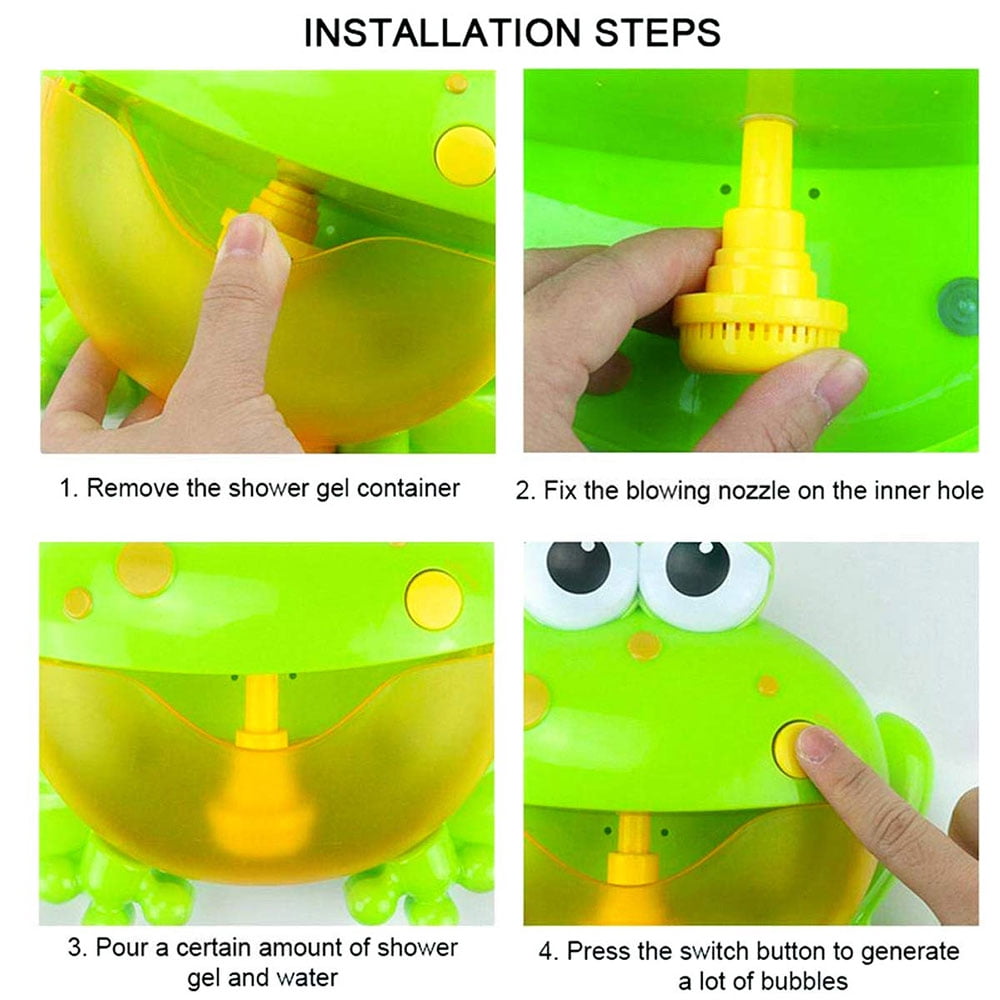 INSTALLATION STEPS

1. Remove the shower gel container

2. Fix the blowing nozzle on the inner hole

3. Pour a certain amount of shower gel and water

4. Press the switch button to generate a lot of bubbles