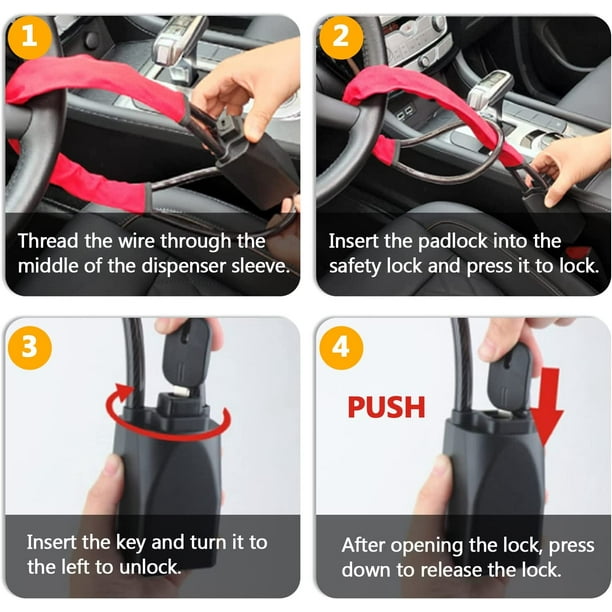 1

Thread the wire through the middle of the dispenser sleeve.

2

Insert the padlock into the safety lock and press it to lock.

3

Insert the key and turn it to the left to unlock.

4

PUSH

After opening the lock, press down to release the lock.