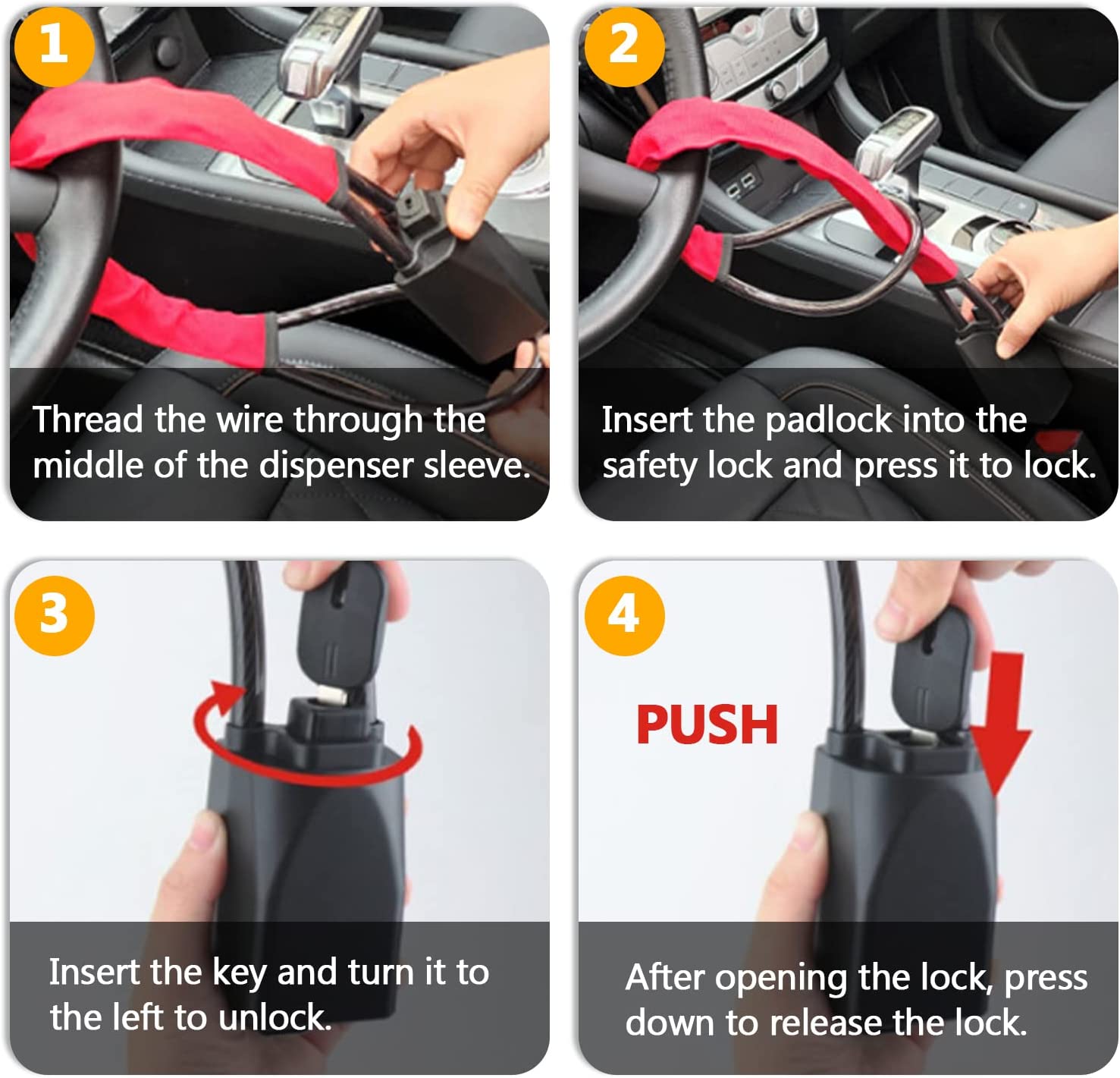 1

Thread the wire through the middle of the dispenser sleeve.

2

Insert the padlock into the safety lock and press it to lock.

3

Insert the key and turn it to the left to unlock.

4

PUSH

After opening the lock, press down to release the lock.