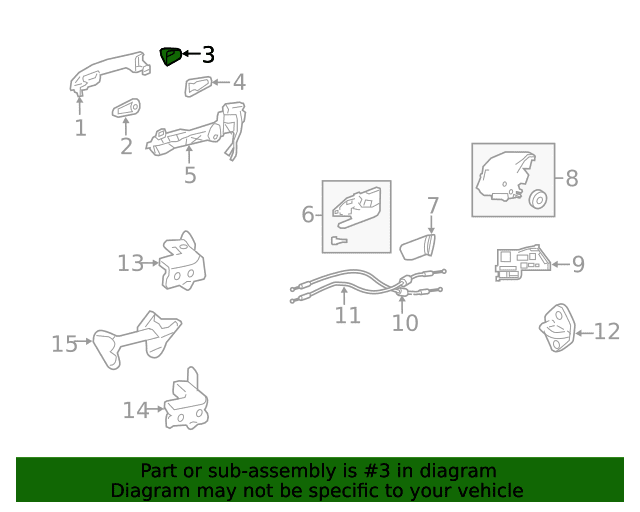 3
4
1
2
5
8
6
7
13
9
11
10
15
12
14

Part or sub-assembly is #3 in diagram
Diagram may not be specific to your vehicle