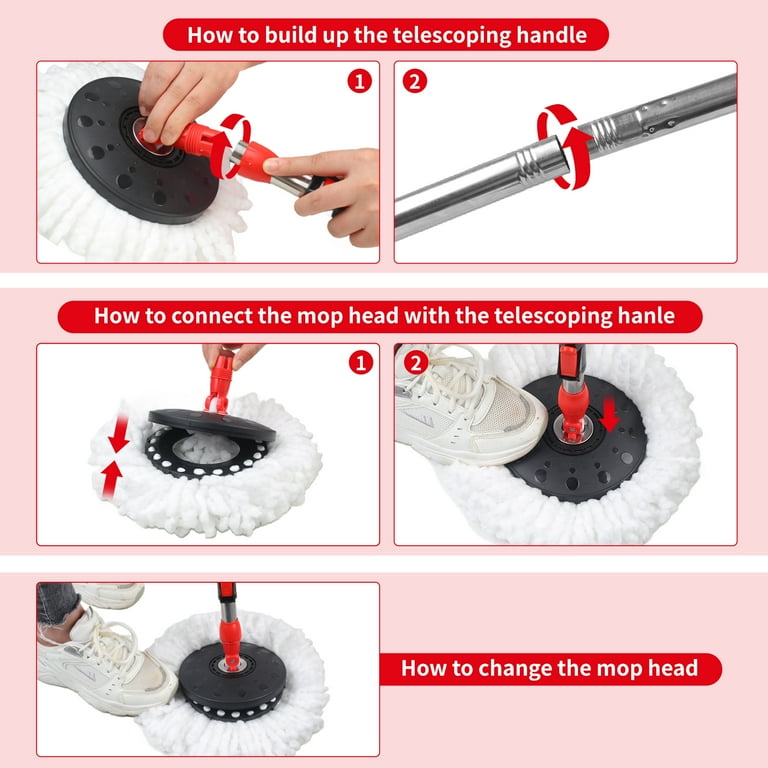 How to build up the telescoping handle

1

2

How to connect the mop head with the telescoping hanle

1

2

How to change the mop head