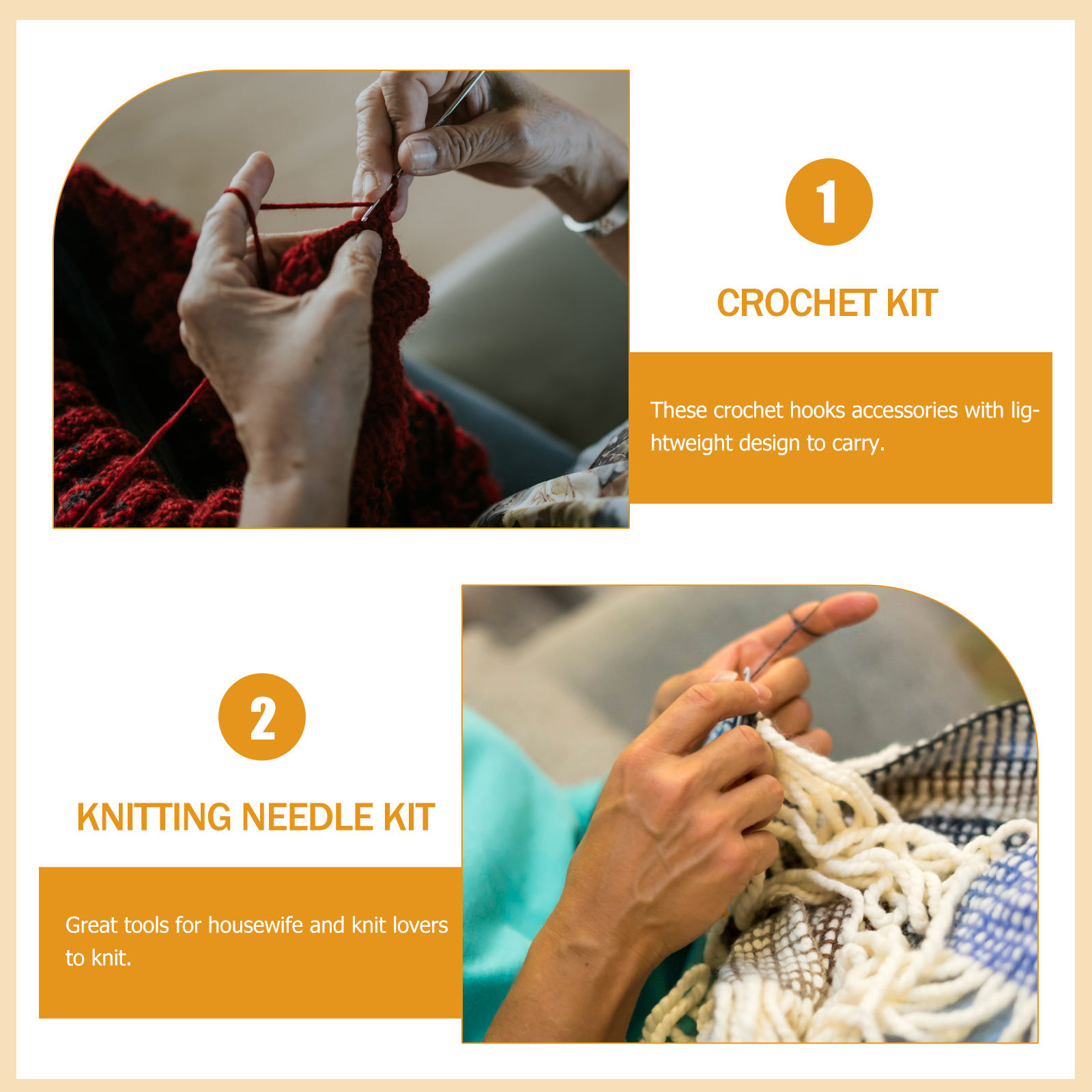 1

CROCHET KIT

These crochet hooks accessories with lightweight design to carry.

2

KNITTING NEEDLE KIT

Great tools for housewife and knit lovers to knit.