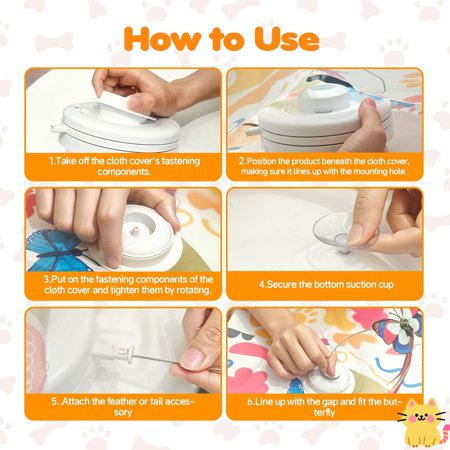 How to Use

1.Take off the cloth cover's fastening components.

2.Position the product beneath the cloth cover, making sure it lines up with the mounting hole.

3.Put on the fastening components of the cloth cover and tighten them by rotating.

4.Secure the bottom suction cup

5..Attach the feather or tail accessory

6.Line up with the gap and fit the butterfly