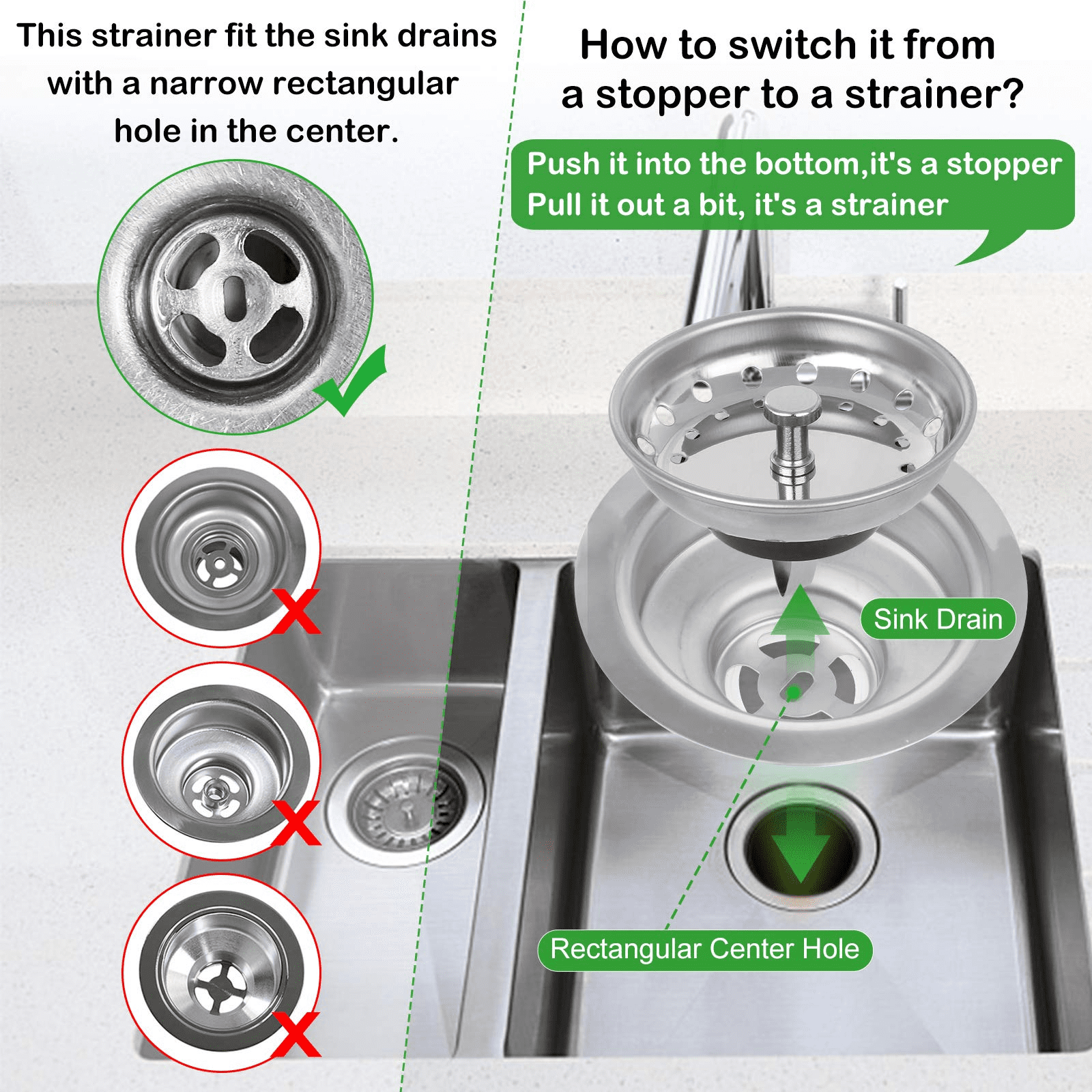 This strainer fit the sink drains with a narrow rectangular hole in the center.

How to switch it from a stopper to a strainer?

Push it into the bottom,it's a stopper
Pull it out a bit, it's a strainer

Sink Drain

Rectangular Center Hole