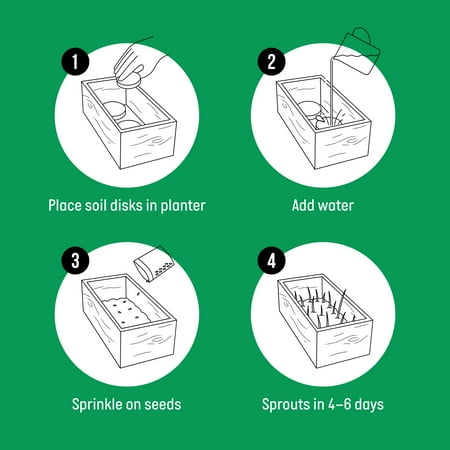 1

Place soil disks in planter

2

Add water

3

Sprinkle on seeds

4

Sprouts in 4–6 days