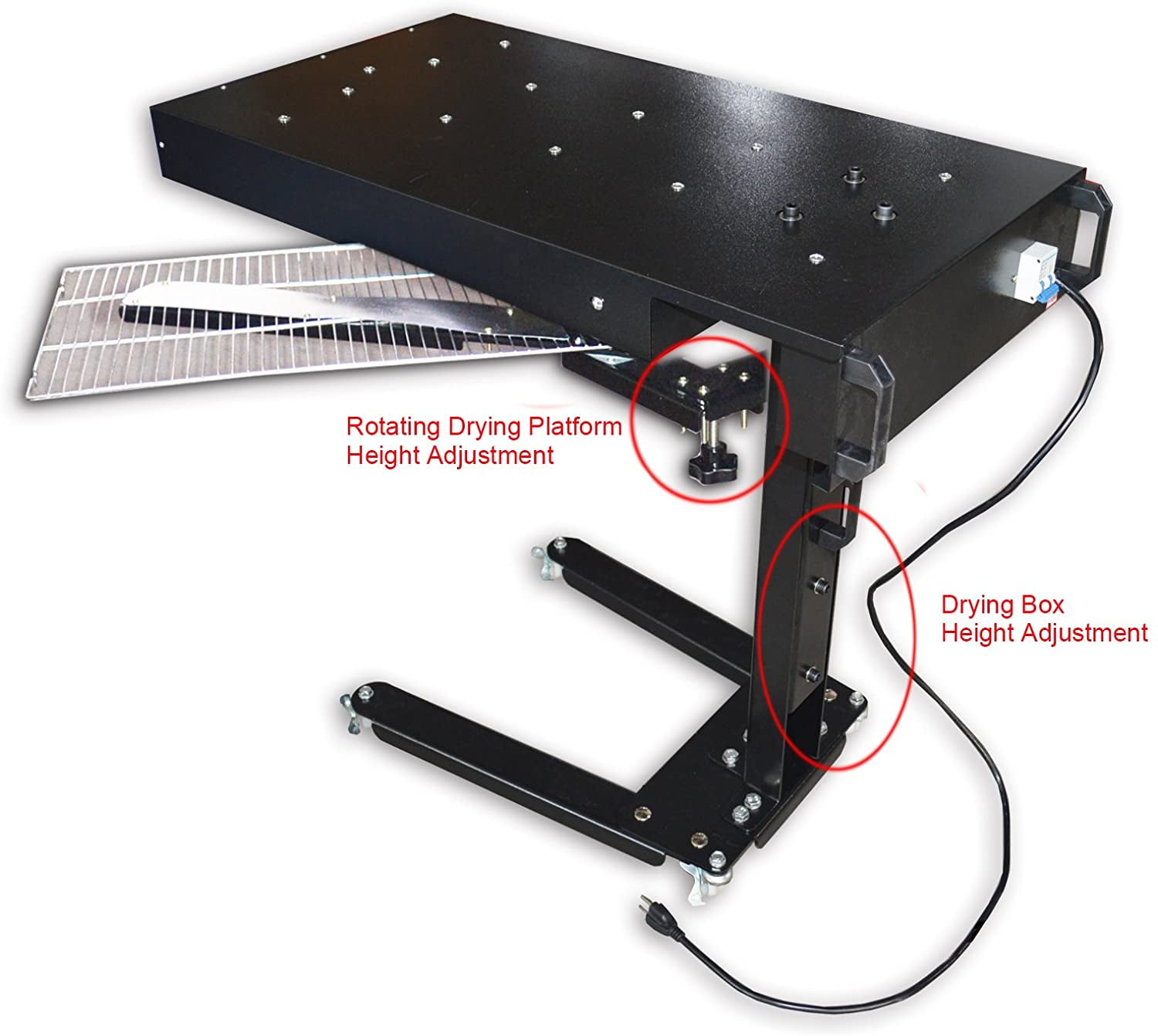 Rotating Drying Platform
Height Adjustment

Drying Box
Height Adjustment