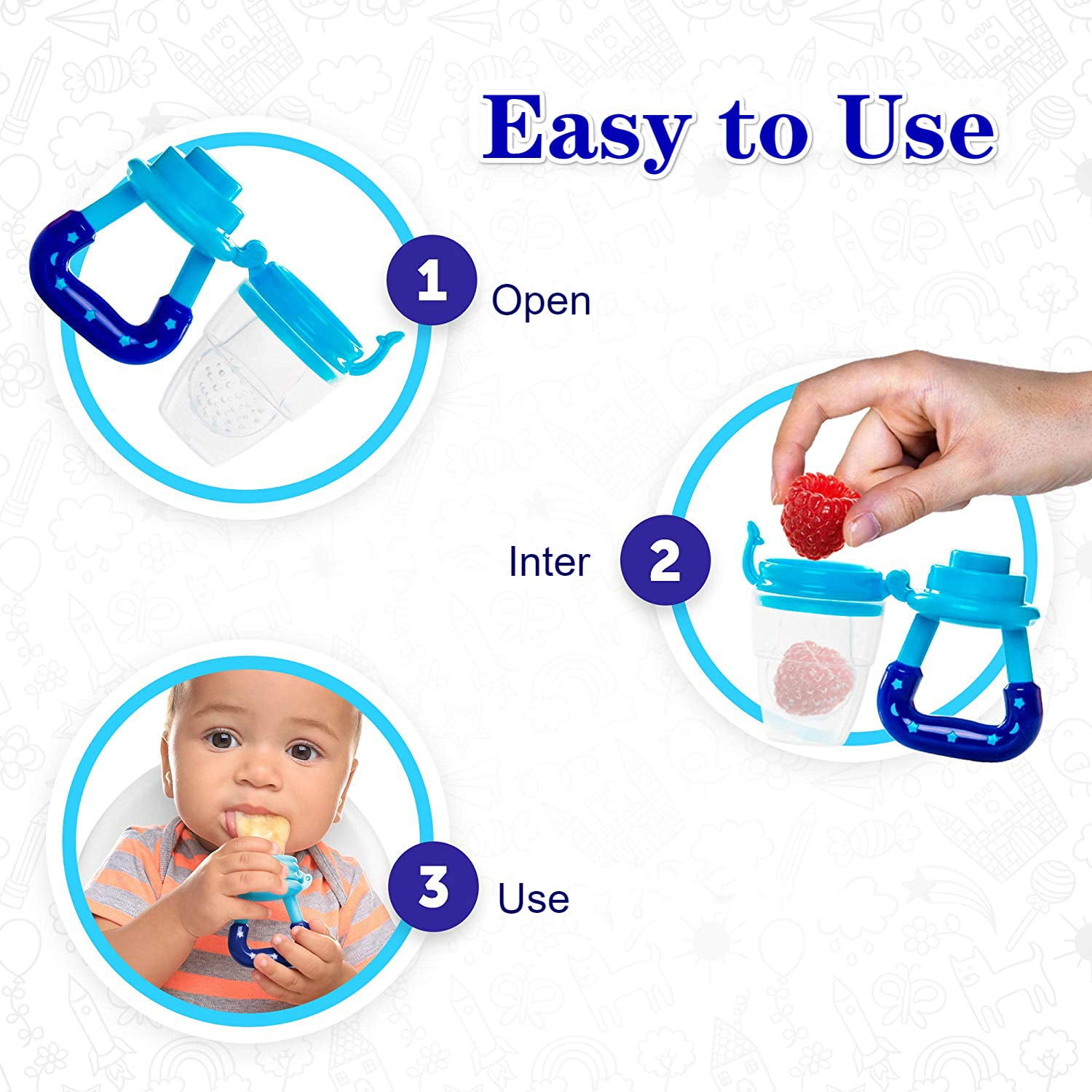 Easy to Use

1 Open

Inter 2

3 Use