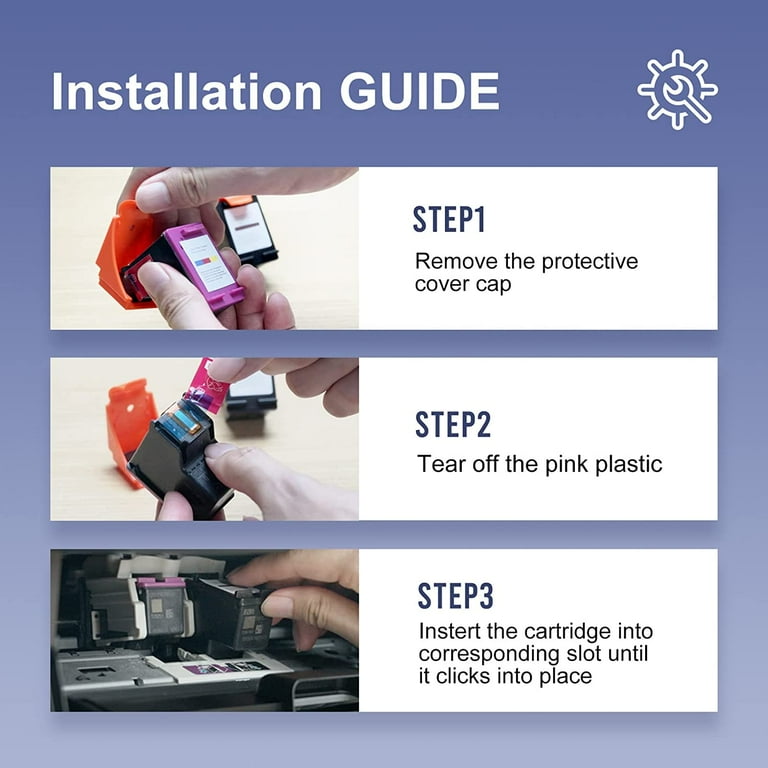 Installation GUIDE

STEP1
Remove the protective cover cap

STEP2
Tear off the pink plastic

STEP3
Instert the cartridge into corresponding slot until it clicks into place