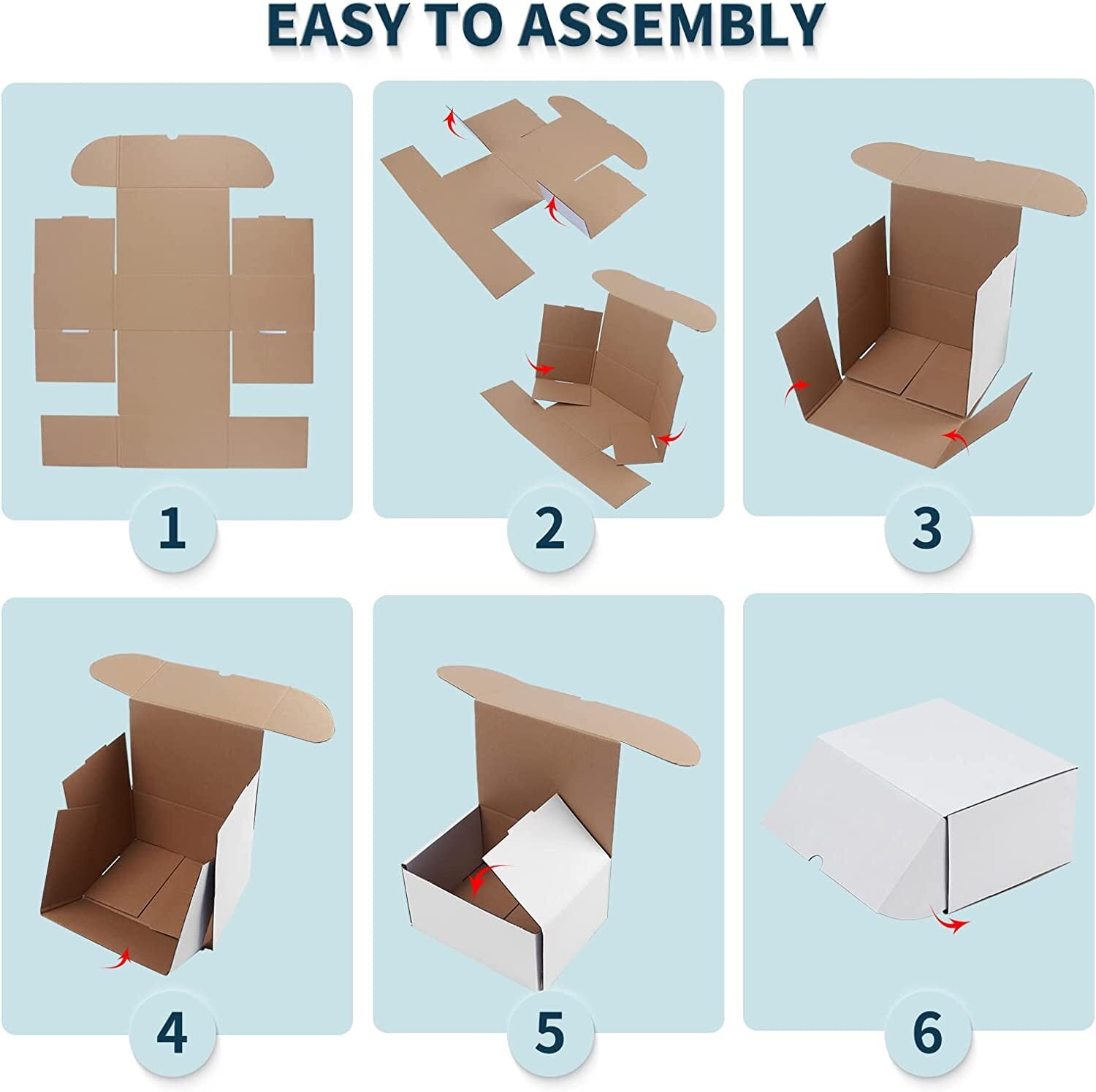 EASY TO ASSEMBLY

1

2

3

4

5

6