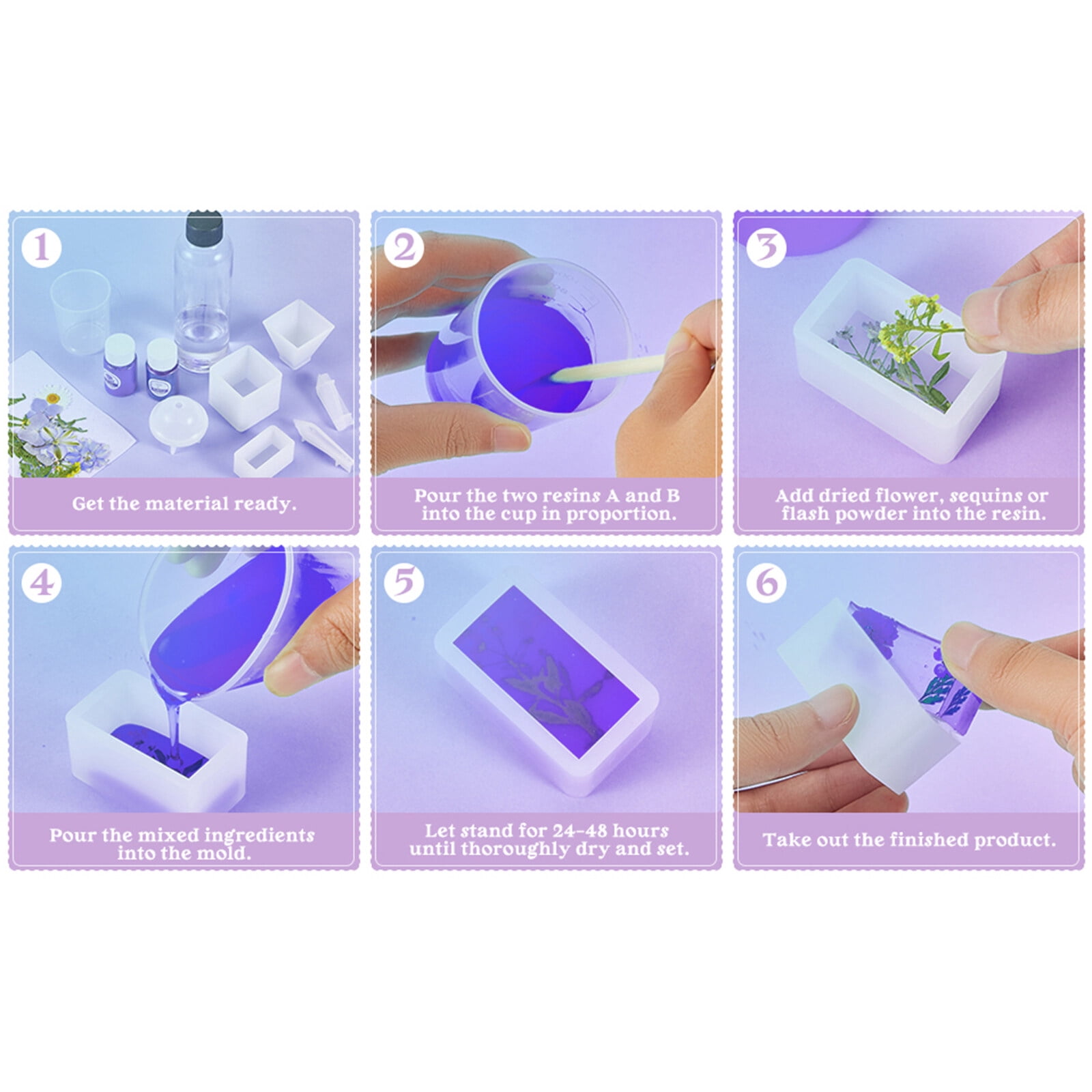 1

Get the material ready.

2

Pour the two resins A and B into the cup in proportion.

3

Add dried flower, sequins or flash powder into the resin.

4

Pour the mixed ingredients into the mold.

5

Let stand for 24-48 hours until thoroughly dry and set.

6

Take out the finished product.