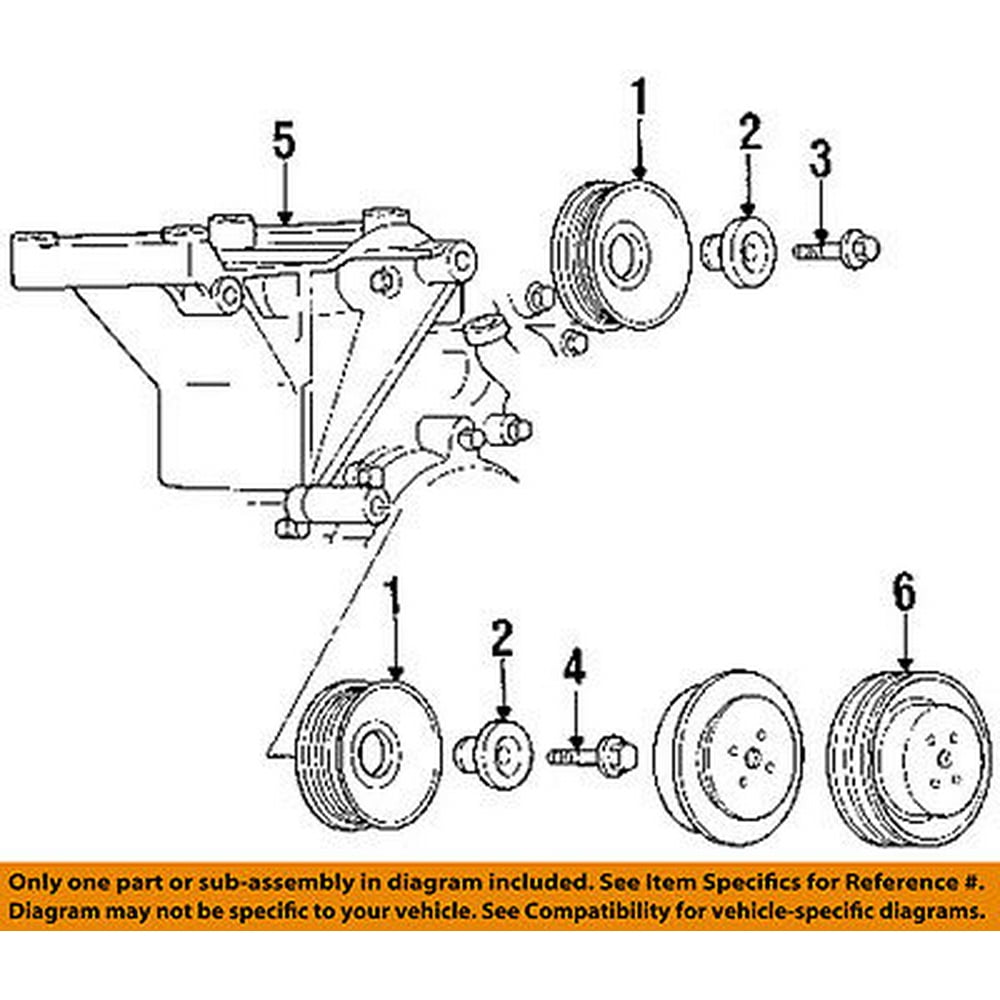 5
1
2
3
1
2
4
6

Only one part or sub-assembly in diagram included. See Item Specifics for Reference #. Diagram may not be specific to your vehicle. See Compatibility for vehicle-specific diagrams.