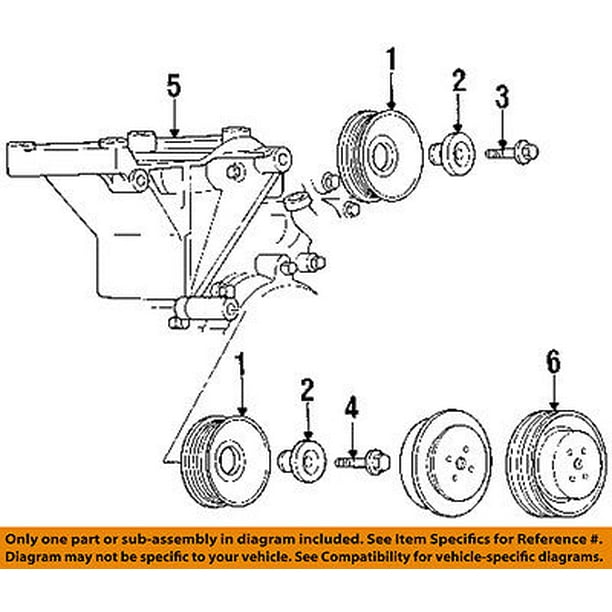 5

1

2

3

1

2

4

6

Only one part or sub-assembly in diagram included. See Item Specifics for Reference #. Diagram may not be specific to your vehicle. See Compatibility for vehicle-specific diagrams.