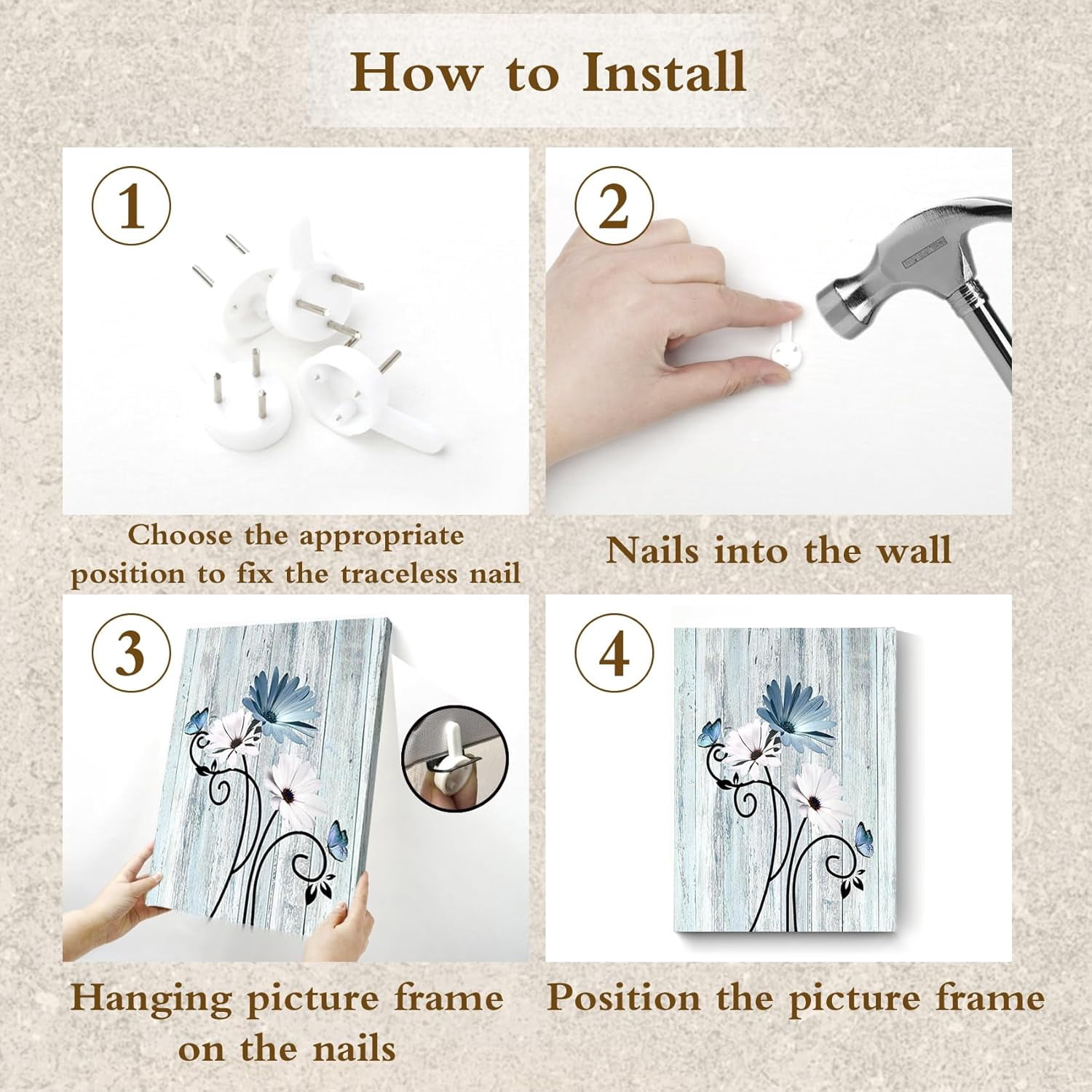 How to Install

1

Choose the appropriate position to fix the traceless nail

2

Nails into the wall

3

Hanging picture frame on the nails

4

Position the picture frame