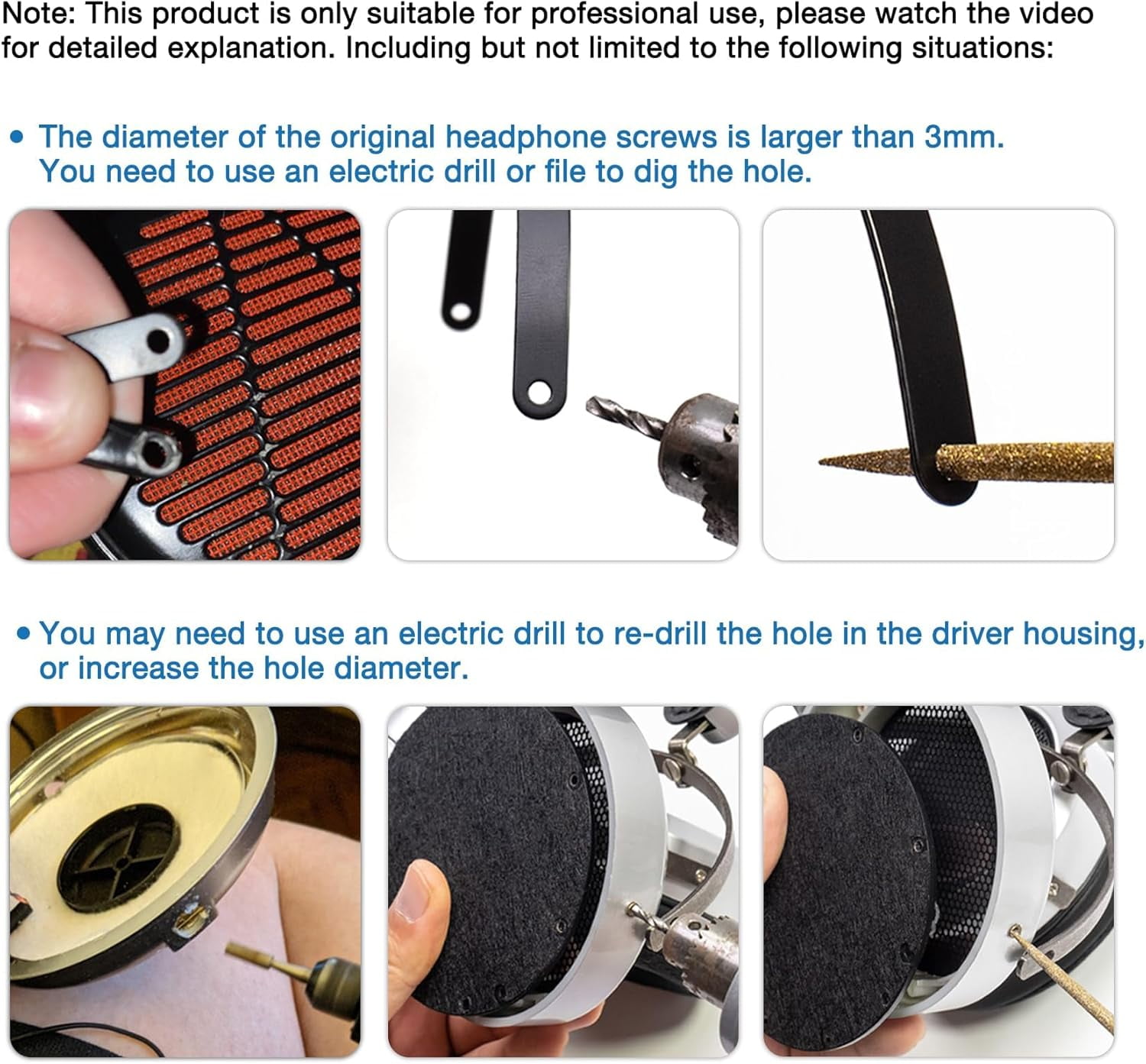 Note: This product is only suitable for professional use, please watch the video for detailed explanation. Including but not limited to the following situations:

• The diameter of the original headphone screws is larger than 3mm. You need to use an electric drill or file to dig the hole.

• You may need to use an electric drill to re-drill the hole in the driver housing, or increase the hole diameter.