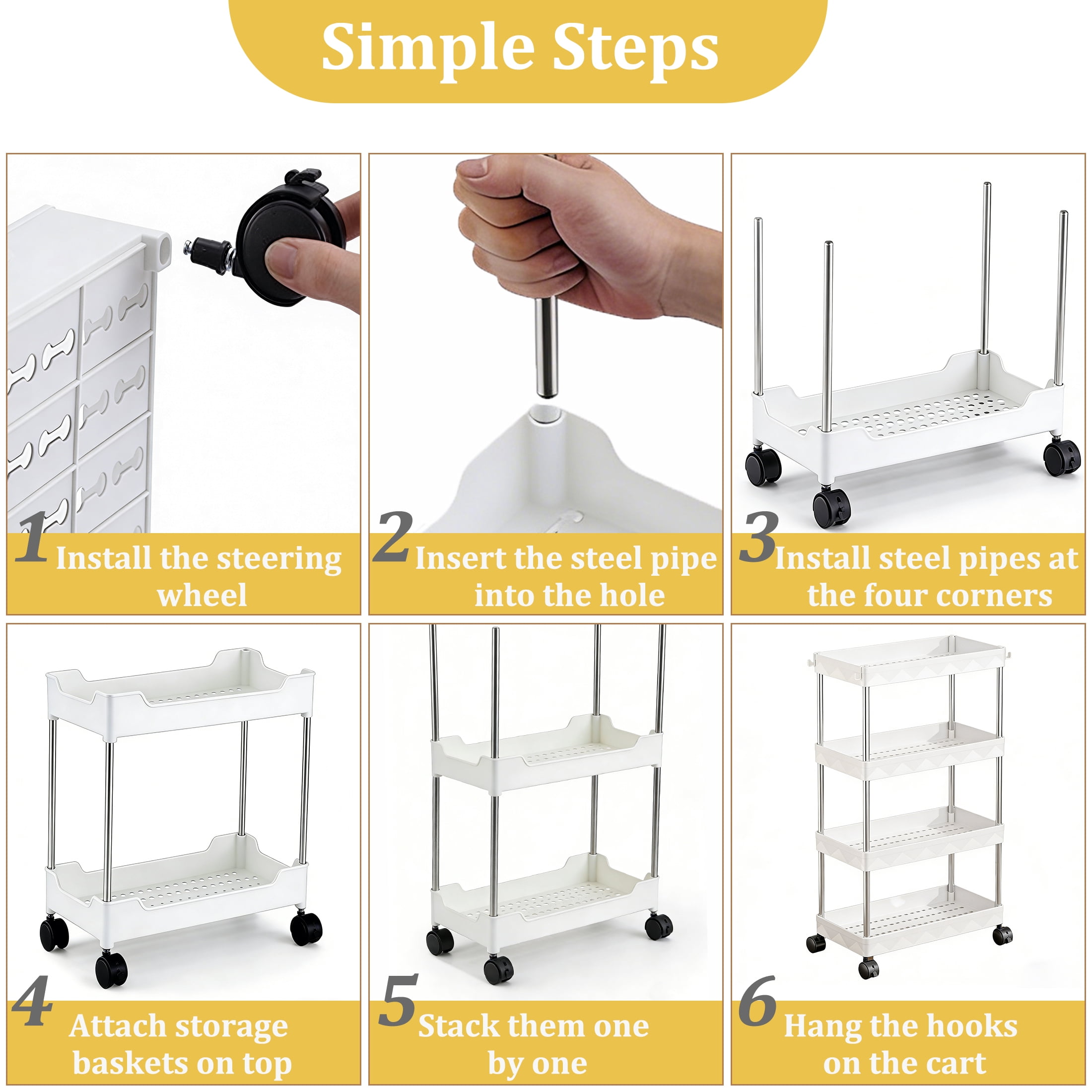 Simple Steps

1 Install the steering wheel

2 Insert the steel pipe into the hole

3 Install steel pipes at the four corners

4 Attach storage baskets on top

5 Stack them one by one

6 Hang the hooks on the cart