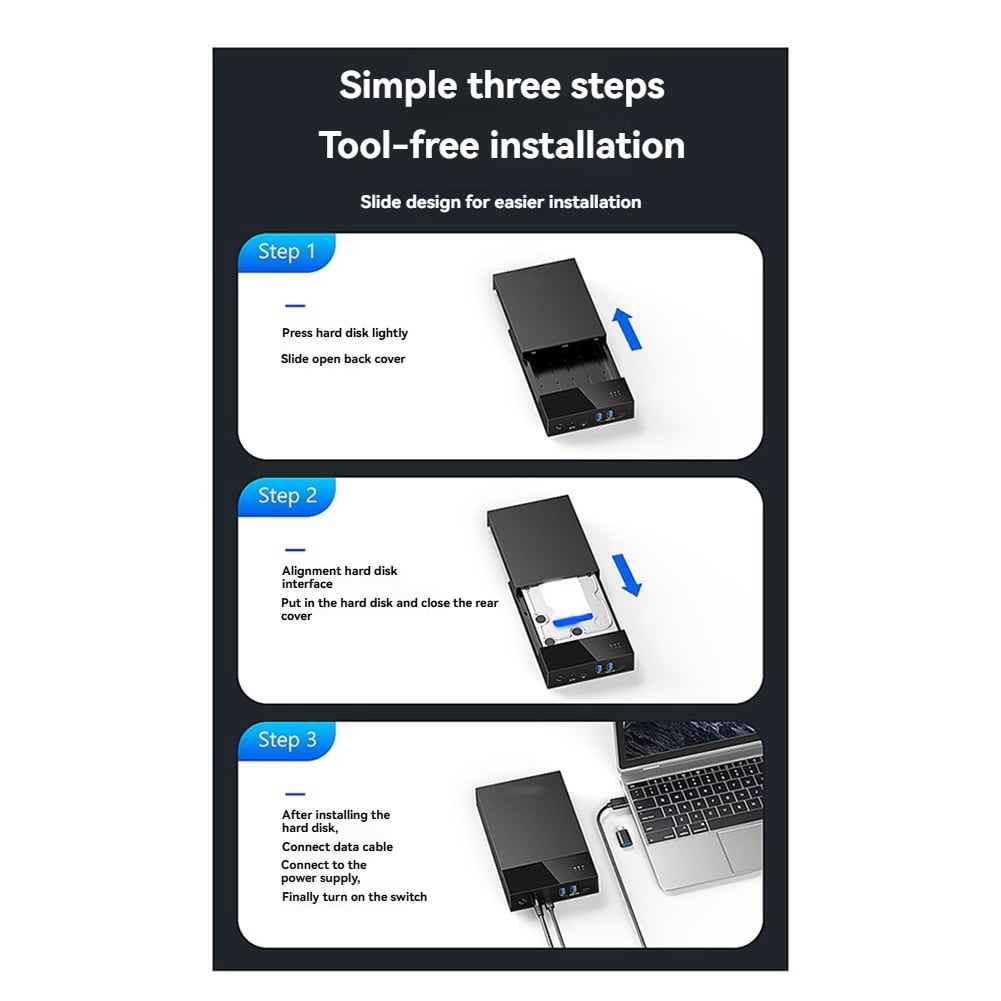 Simple three steps
Tool-free installation

Slide design for easier installation

Step 1

Press hard disk lightly

Slide open back cover

Step 2

Alignment hard disk interface

Put in the hard disk and close the rear cover

Step 3

After installing the hard disk,

Connect data cable

Connect to the power supply,

Finally turn on the switch