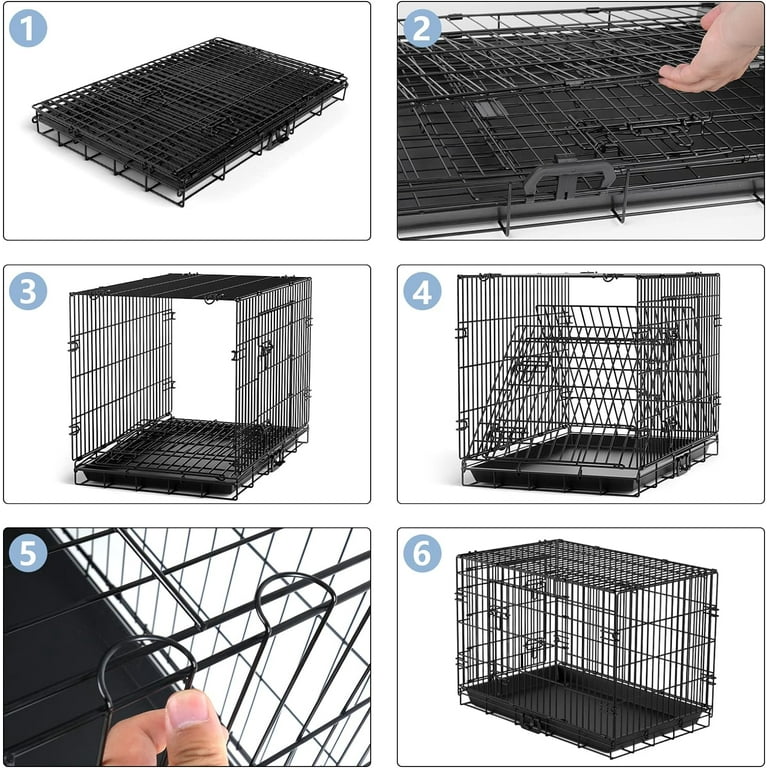 1

2

3

4

5

6