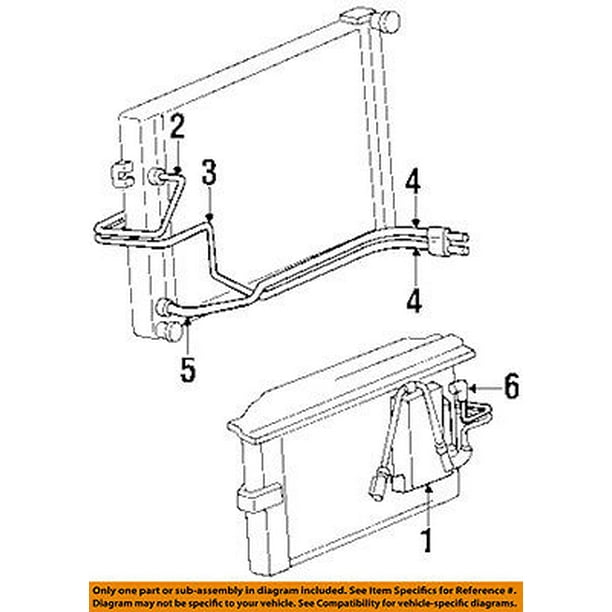 2
3
4
4
5
6
1

Only one part or sub-assembly in diagram included. See Item Specifics for Reference #. Diagram may not be specific to your vehicle. See Compatibility for vehicle-specific diagrams.