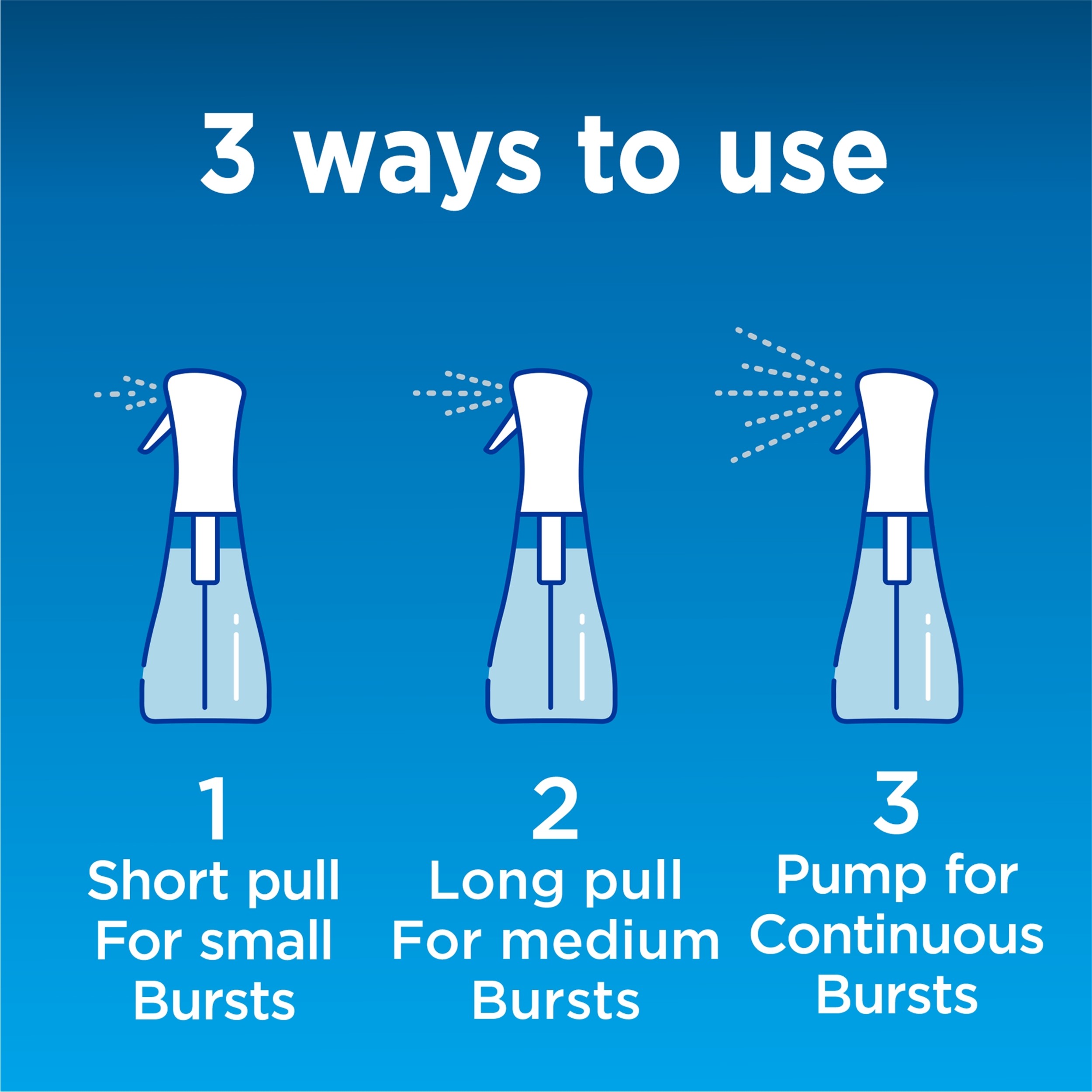 3 ways to use

1
Short pull
For small
Bursts

2
Long pull
For medium
Bursts

3
Pump for
Continuous
Bursts