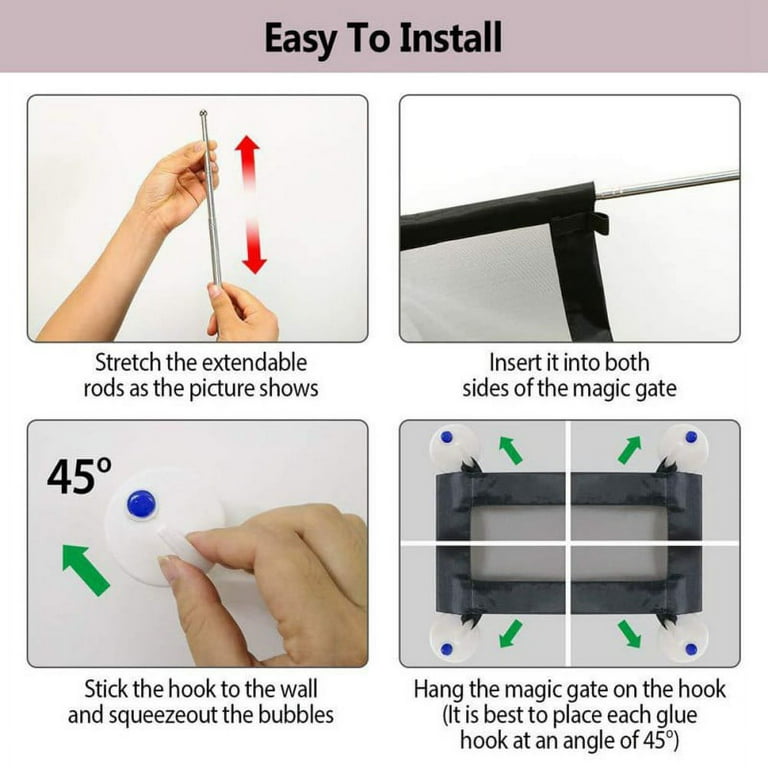 Easy To Install

Stretch the extendable rods as the picture shows

Insert it into both sides of the magic gate

45°

Stick the hook to the wall and squeezeout the bubbles

Hang the magic gate on the hook (It is best to place each glue hook at an angle of 45°)