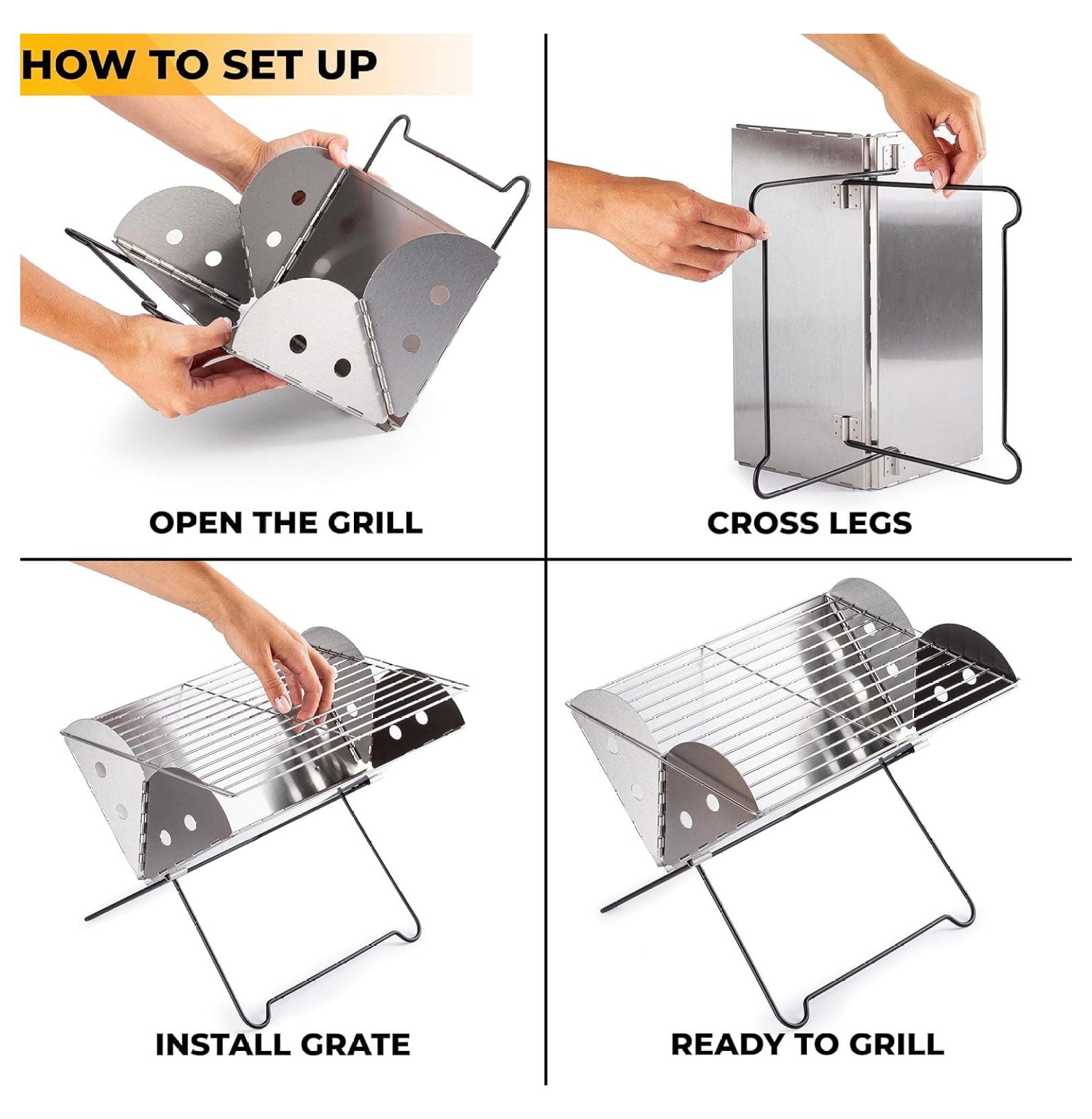 HOW TO SET UP

OPEN THE GRILL

CROSS LEGS

INSTALL GRATE

READY TO GRILL