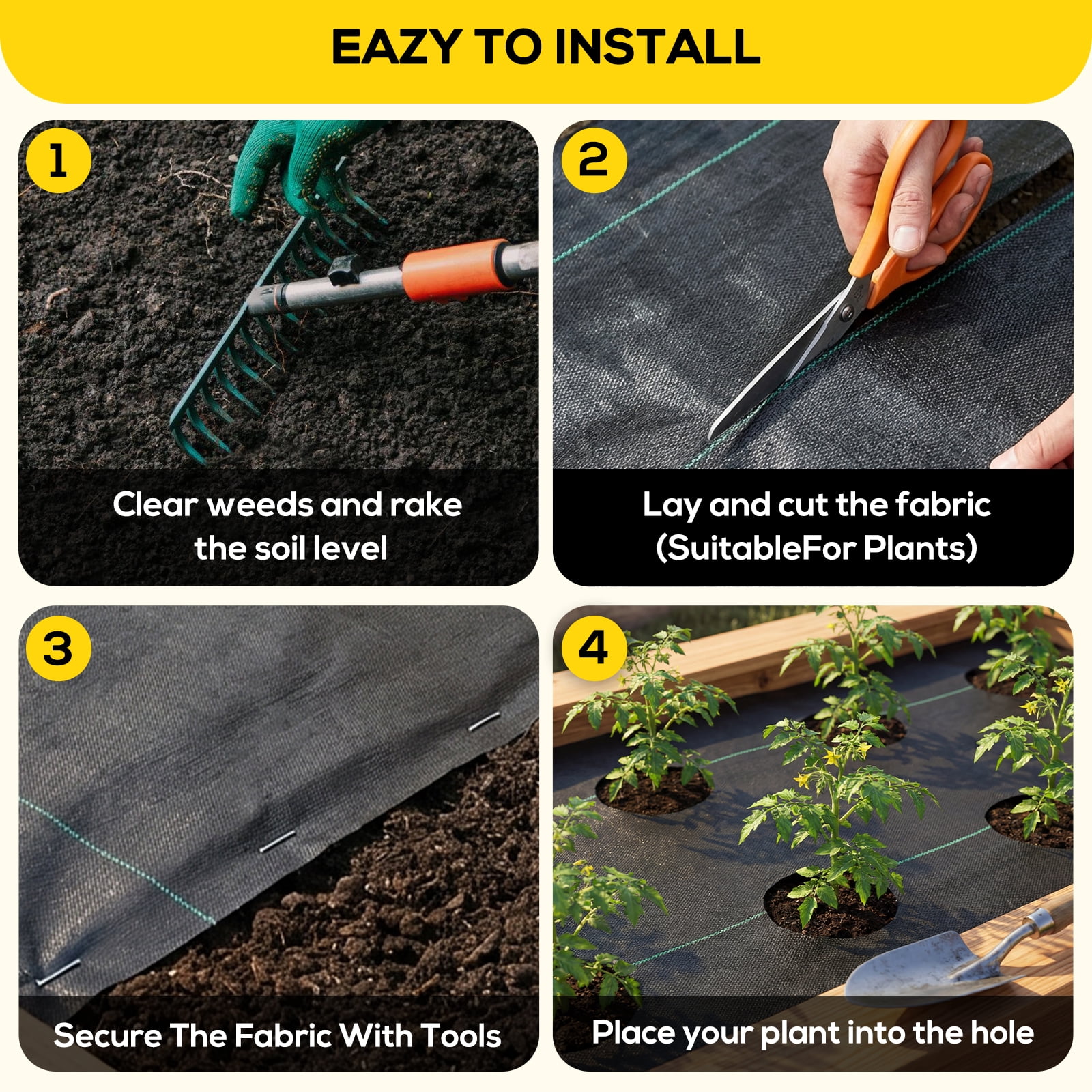 EAZY TO INSTALL

1

Clear weeds and rake the soil level

2

Lay and cut the fabric (SuitableFor Plants)

3

Secure The Fabric With Tools

4

Place your plant into the hole