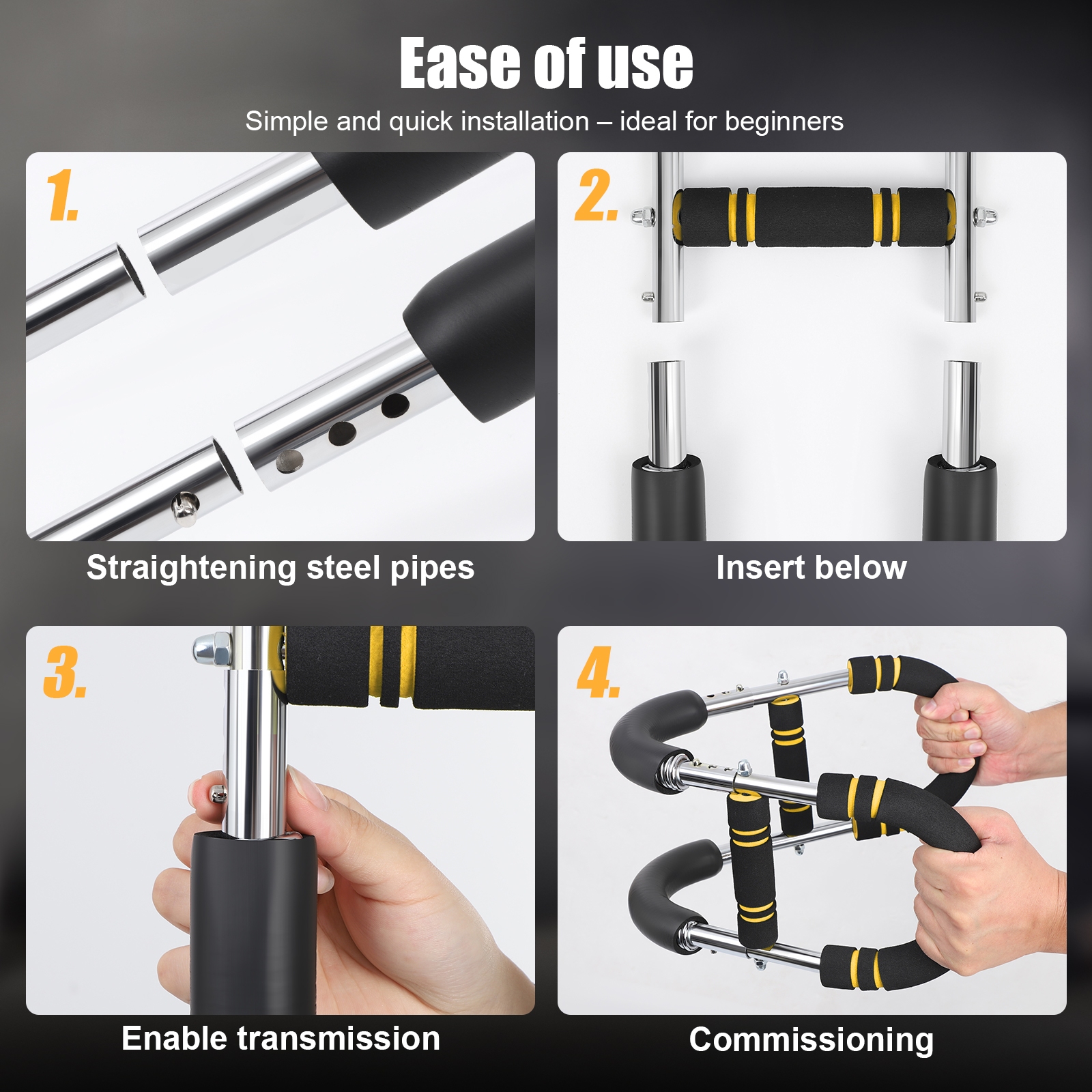 Ease of use

Simple and quick installation – ideal for beginners

1.

Straightening steel pipes

2.

Insert below

3.

Enable transmission

4.

Commissioning