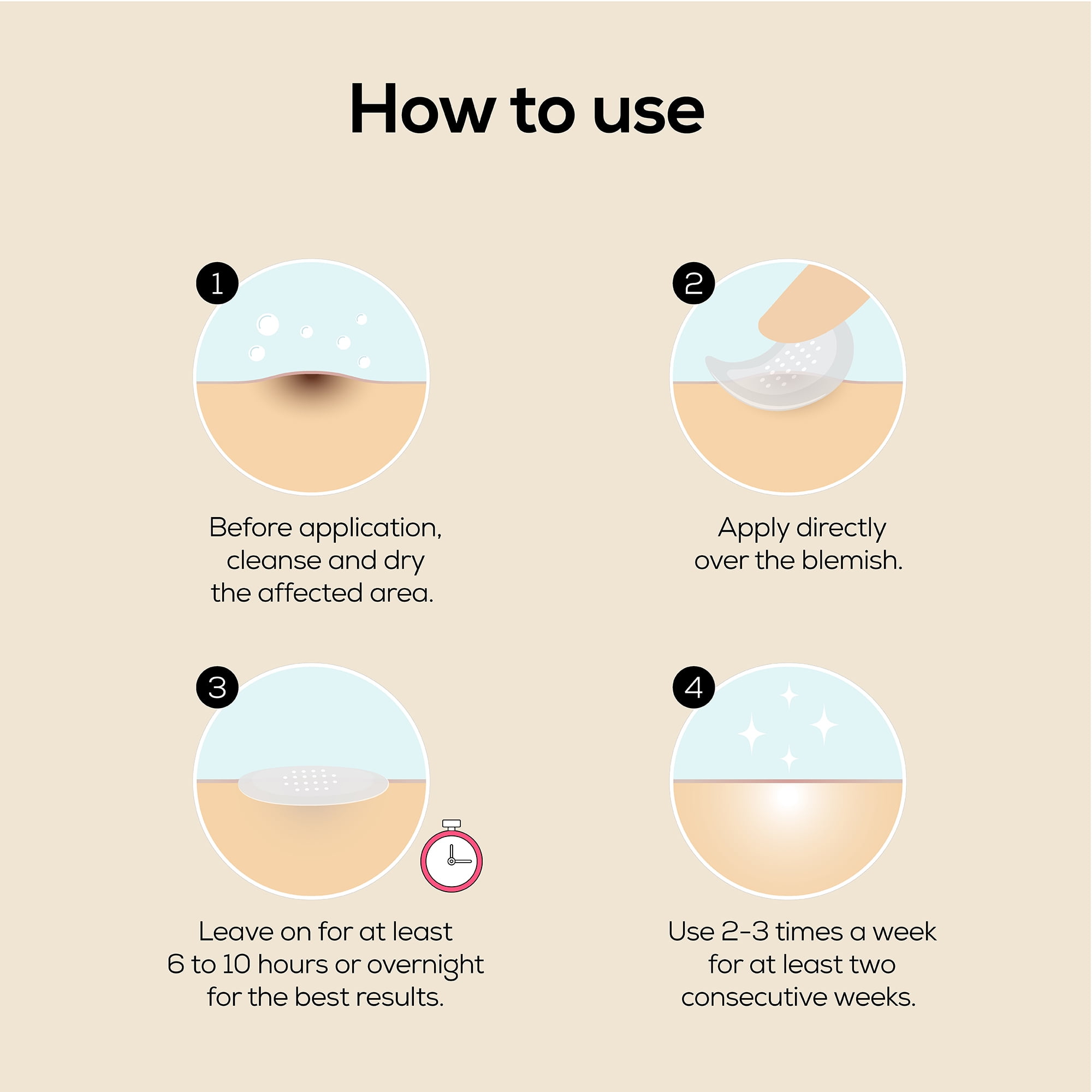 How to use

1

Before application, cleanse and dry the affected area.

2

Apply directly over the blemish.

3

Leave on for at least 6 to 10 hours or overnight for the best results.

4

Use 2-3 times a week for at least two consecutive weeks.