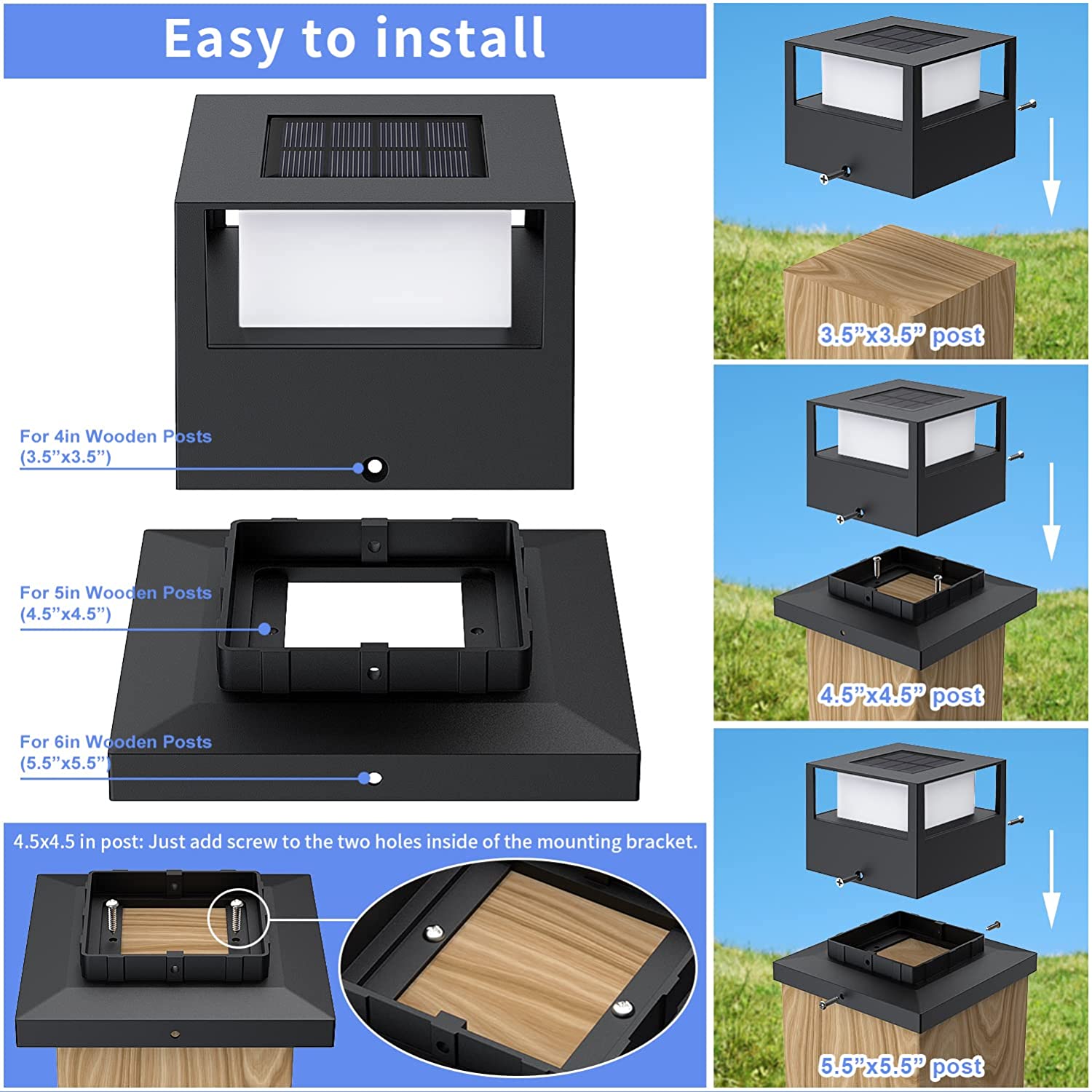 Easy to install

For 4in Wooden Posts
(3.5”x3.5”)

For 5in Wooden Posts
(4.5”x4.5”)

For 6in Wooden Posts
(5.5”x5.5”)

4.5x4.5 in post: Just add screw to the two holes inside of the mounting bracket.

3.5”x3.5” post

4.5”x4.5” post

5.5”x5.5” post