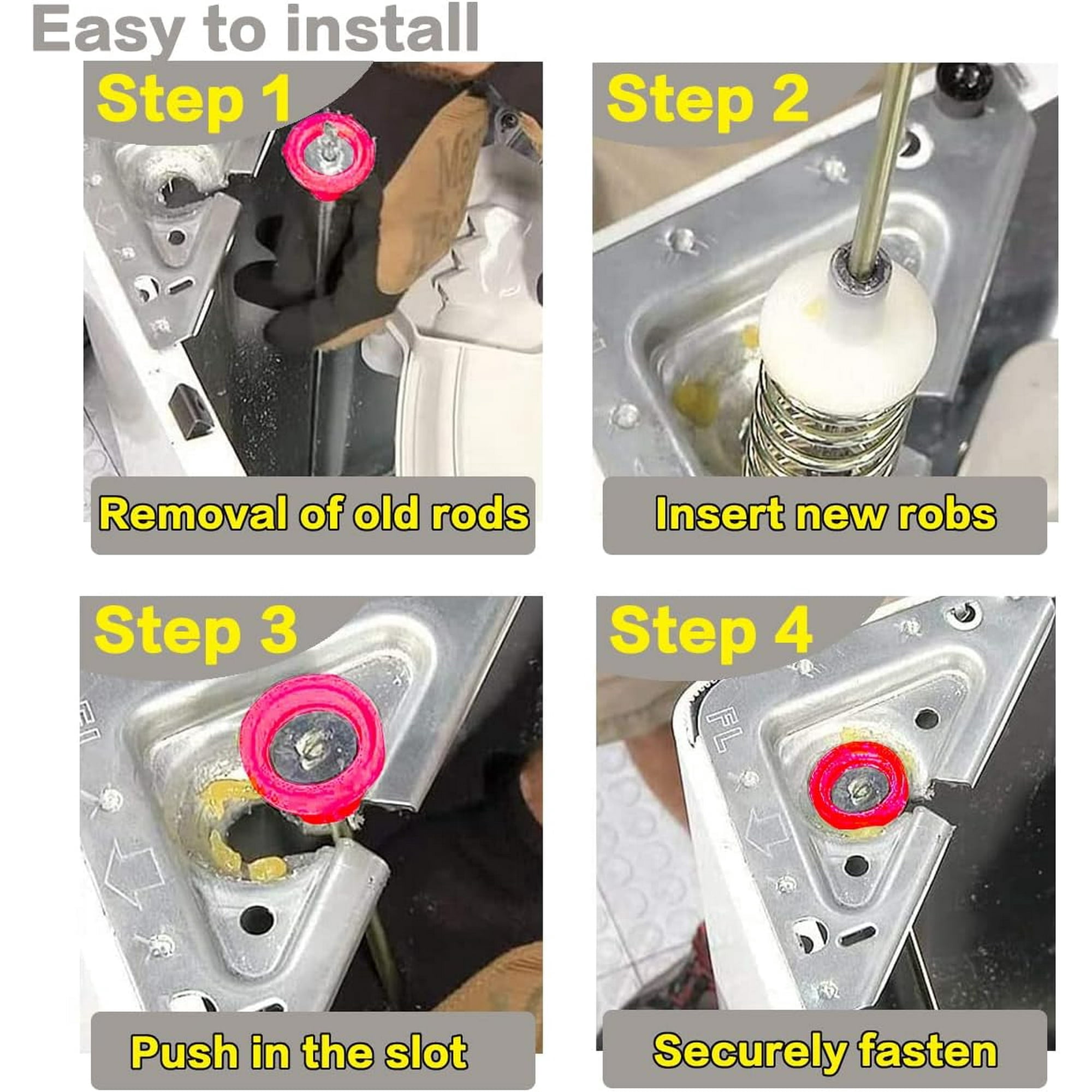 Easy to install

Step 1

Removal of old rods

Step 2

Insert new robs

Step 3

Push in the slot

Step 4

FL

Securely fasten