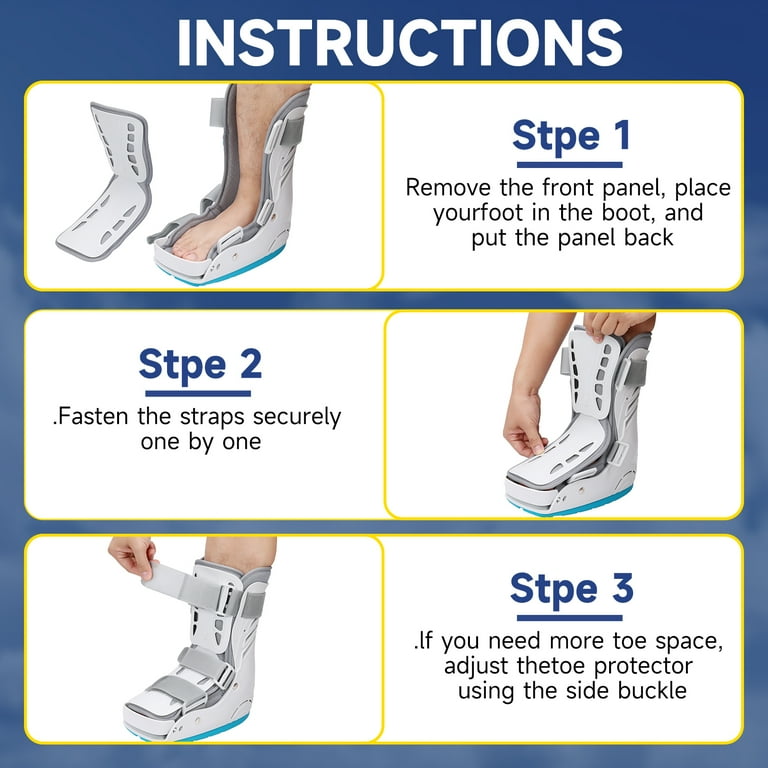 INSTRUCTIONS

Stpe 1

Remove the front panel, place yourfoot in the boot, and put the panel back

Stpe 2

.Fasten the straps securely one by one

Stpe 3

.If you need more toe space, adjust thetoe protector using the side buckle