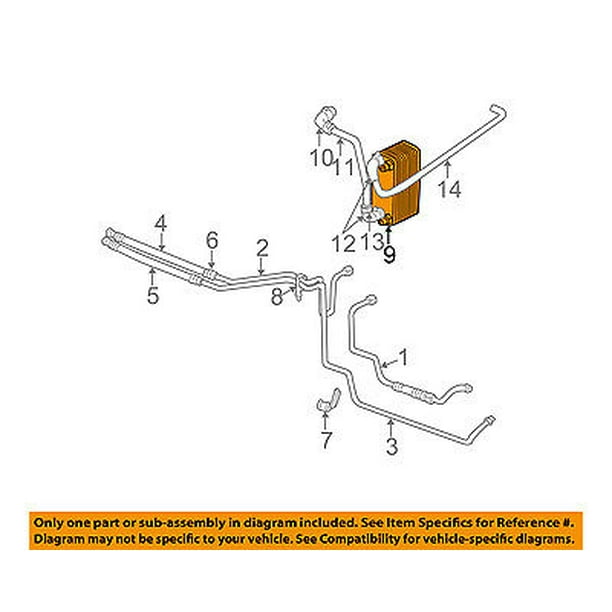 10
11
14
12
13
9
4
6
2
5
8
1
7
3

Only one part or sub-assembly in diagram included. See Item Specifics for Reference #.
Diagram may not be specific to your vehicle. See Compatibility for vehicle-specific diagrams.