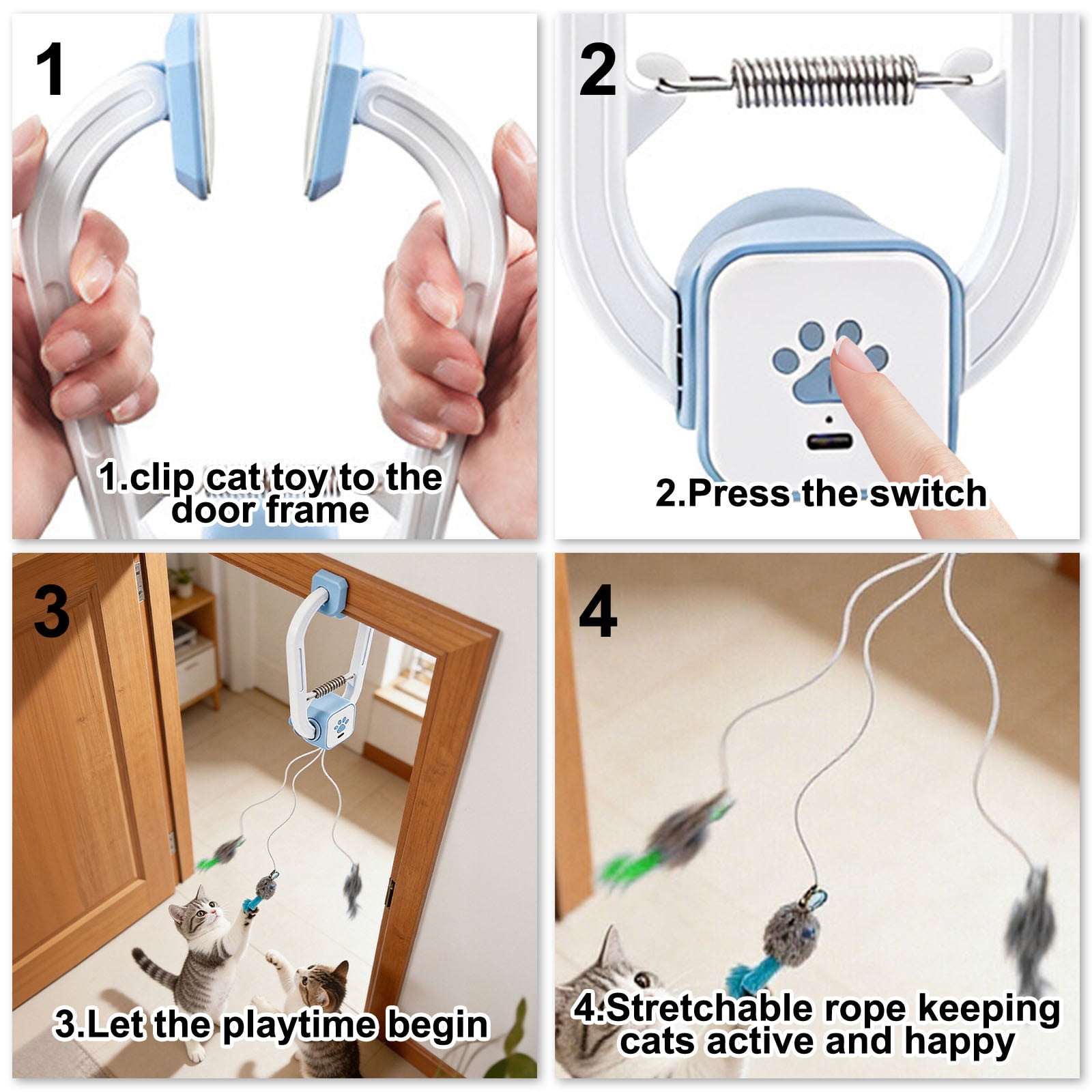 1

1.clip cat toy to the door frame

2

2.Press the switch

3

3.Let the playtime begin

4

4.Stretchable rope keeping cats active and happy