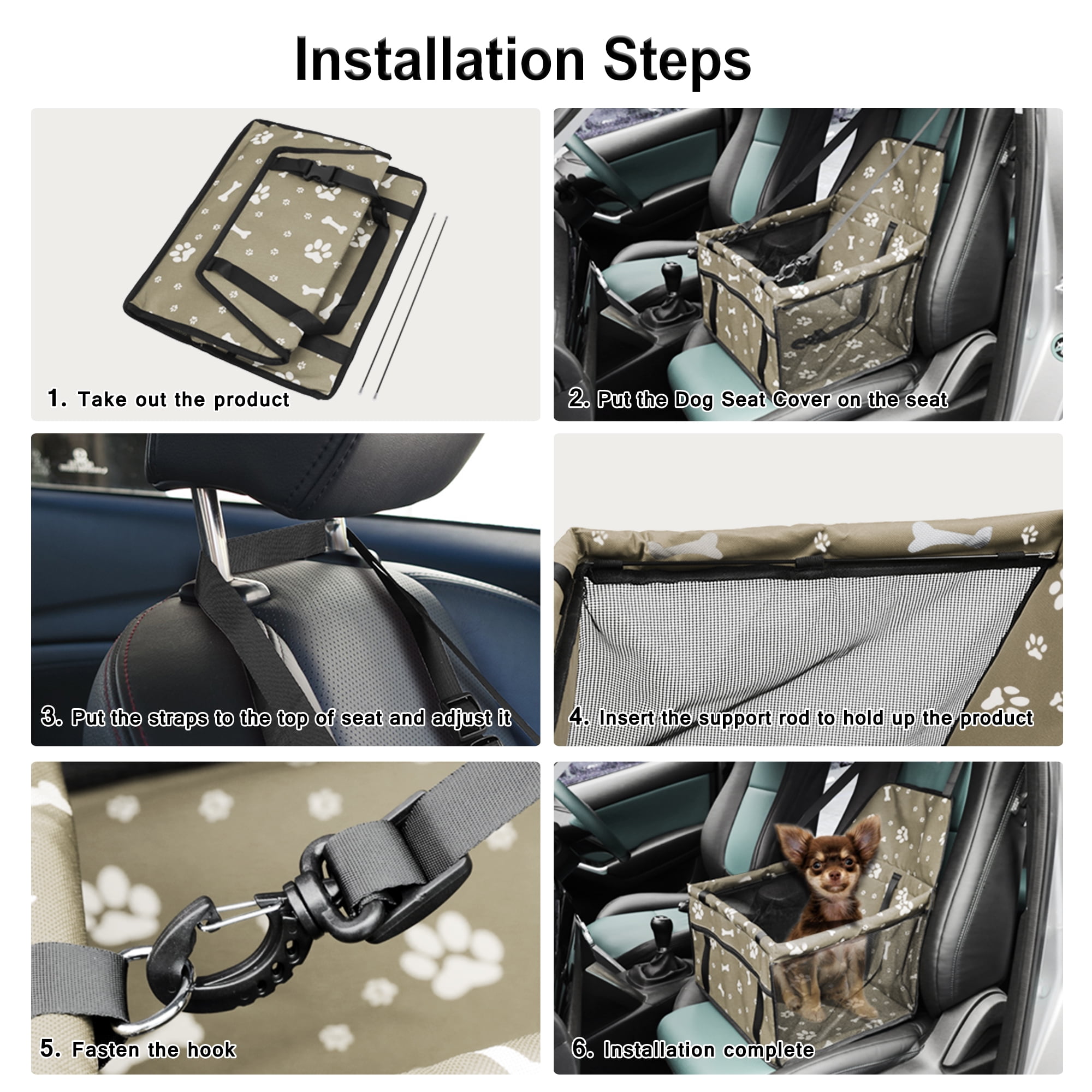 Installation Steps

1. Take out the product

2. Put the Dog Seat Cover on the seat

3. Put the straps to the top of seat and adjust it

4. Insert the support rod to hold up the product

5. Fasten the hook

6. Installation complete