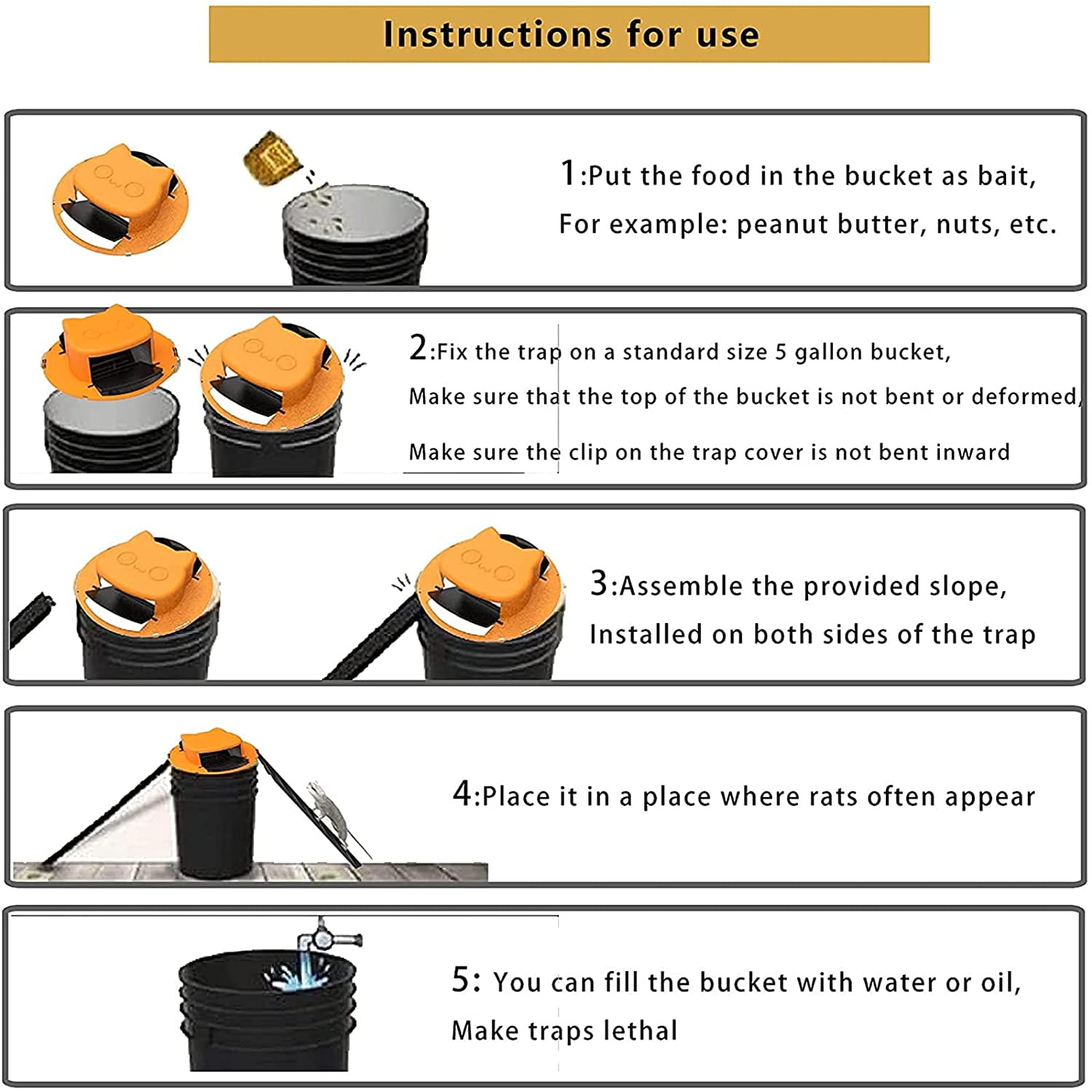 Instructions for use

1:Put the food in the bucket as bait,
For example: peanut butter, nuts, etc.

2:Fix the trap on a standard size 5 gallon bucket,
Make sure that the top of the bucket is not bent or deformed,
Make sure the clip on the trap cover is not bent inward

3:Assemble the provided slope,
Installed on both sides of the trap

4:Place it in a place where rats often appear

5: You can fill the bucket with water or oil,
Make traps lethal