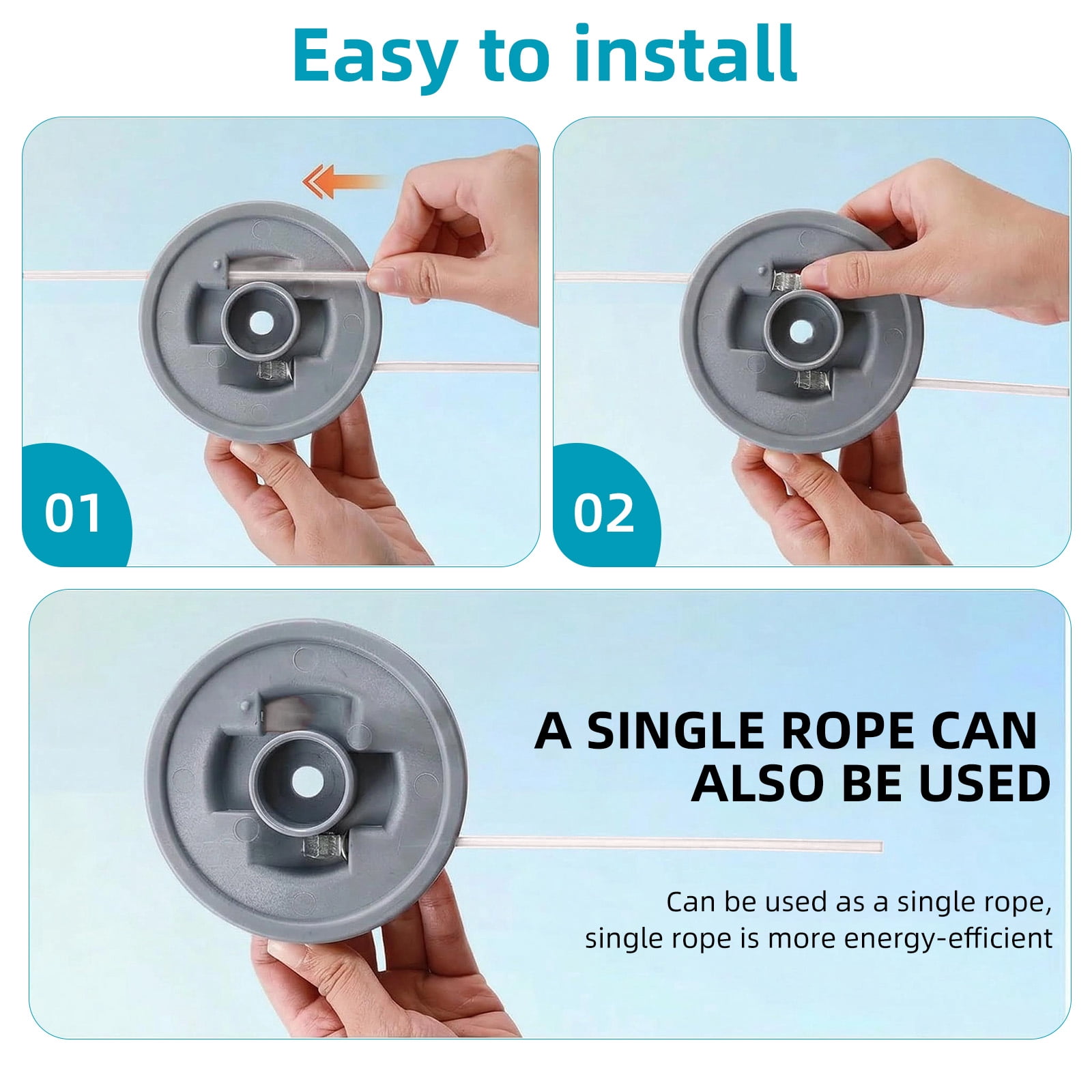 Easy to install

01

02

A SINGLE ROPE CAN
ALSO BE USED

Can be used as a single rope, single rope is more energy-efficient