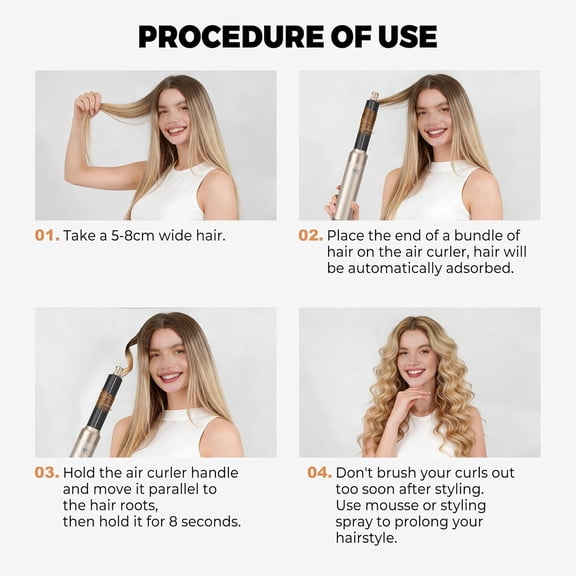 PROCEDURE OF USE

01. Take a 5-8cm wide hair.

02. Place the end of a bundle of hair on the air curler, hair will be automatically adsorbed.

03. Hold the air curler handle and move it parallel to the hair roots, then hold it for 8 seconds.

04. Don't brush your curls out too soon after styling. Use mousse or styling spray to prolong your hairstyle.