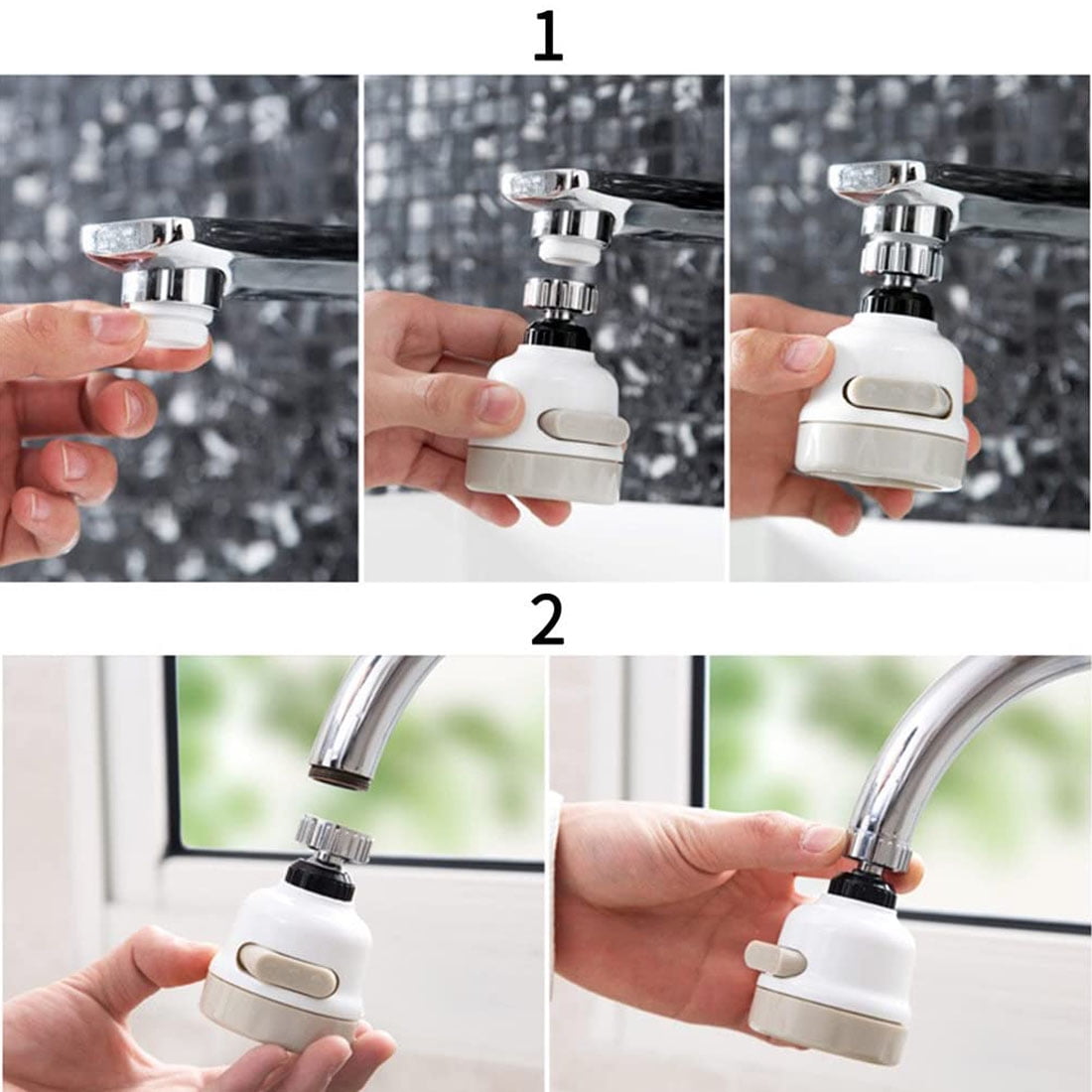 1

2