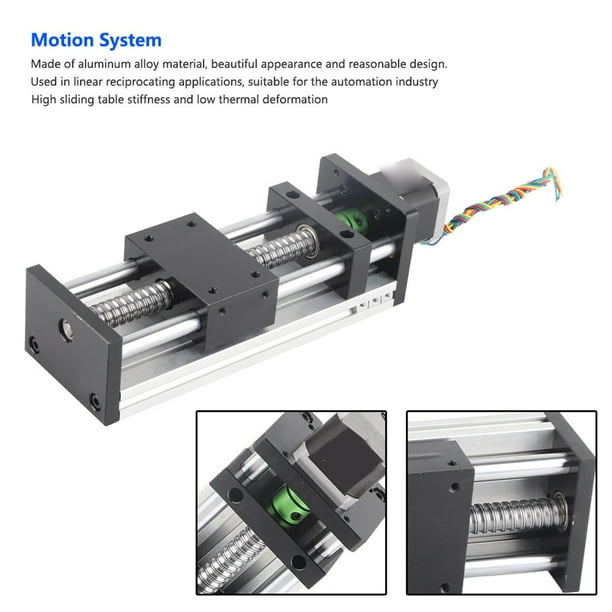 Motion System

Made of aluminum alloy material, beautiful appearance and reasonable design.
Used in linear reciprocating applications, suitable for the automation industry
High sliding table stiffness and low thermal deformation