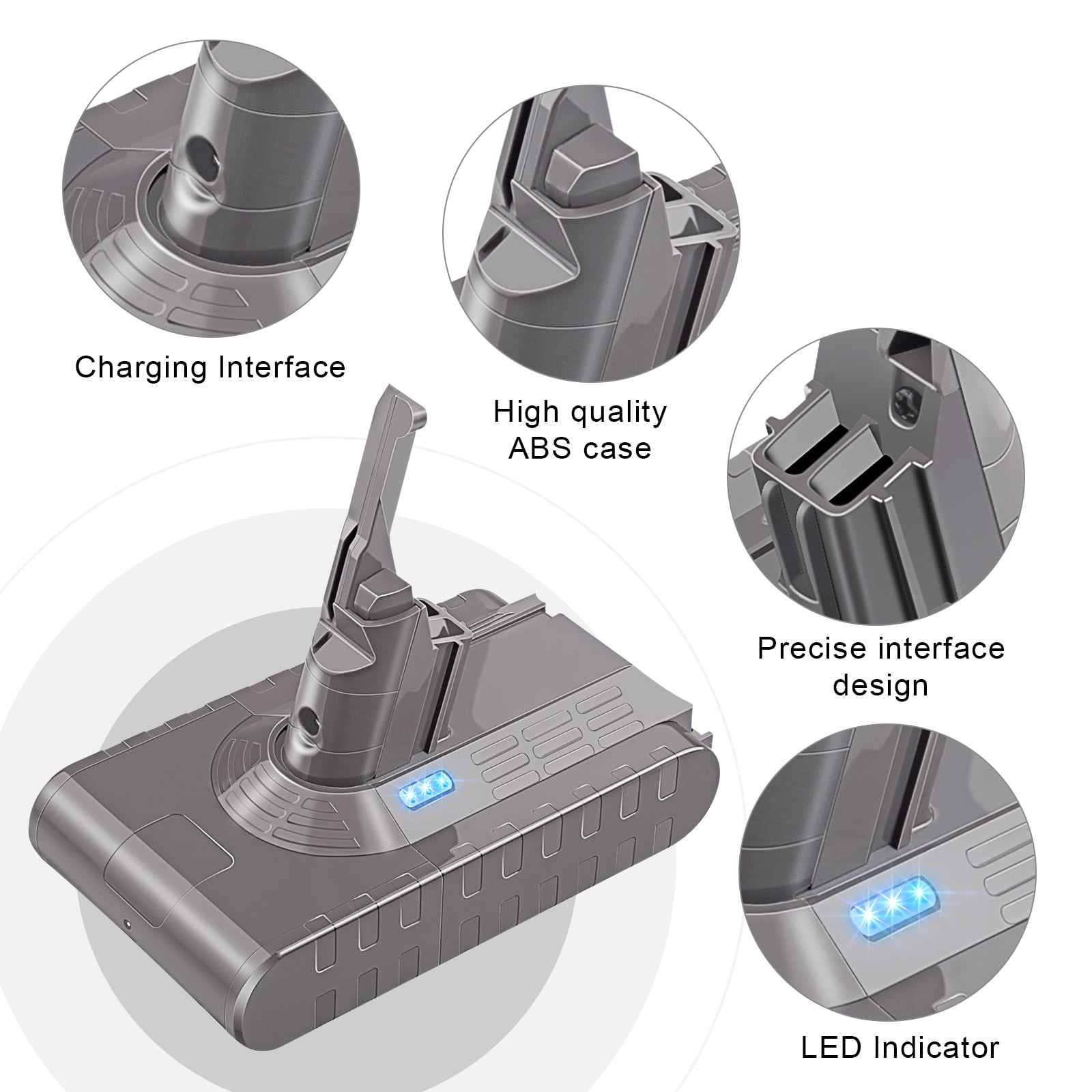 Charging Interface

High quality ABS case

Precise interface design

LED Indicator