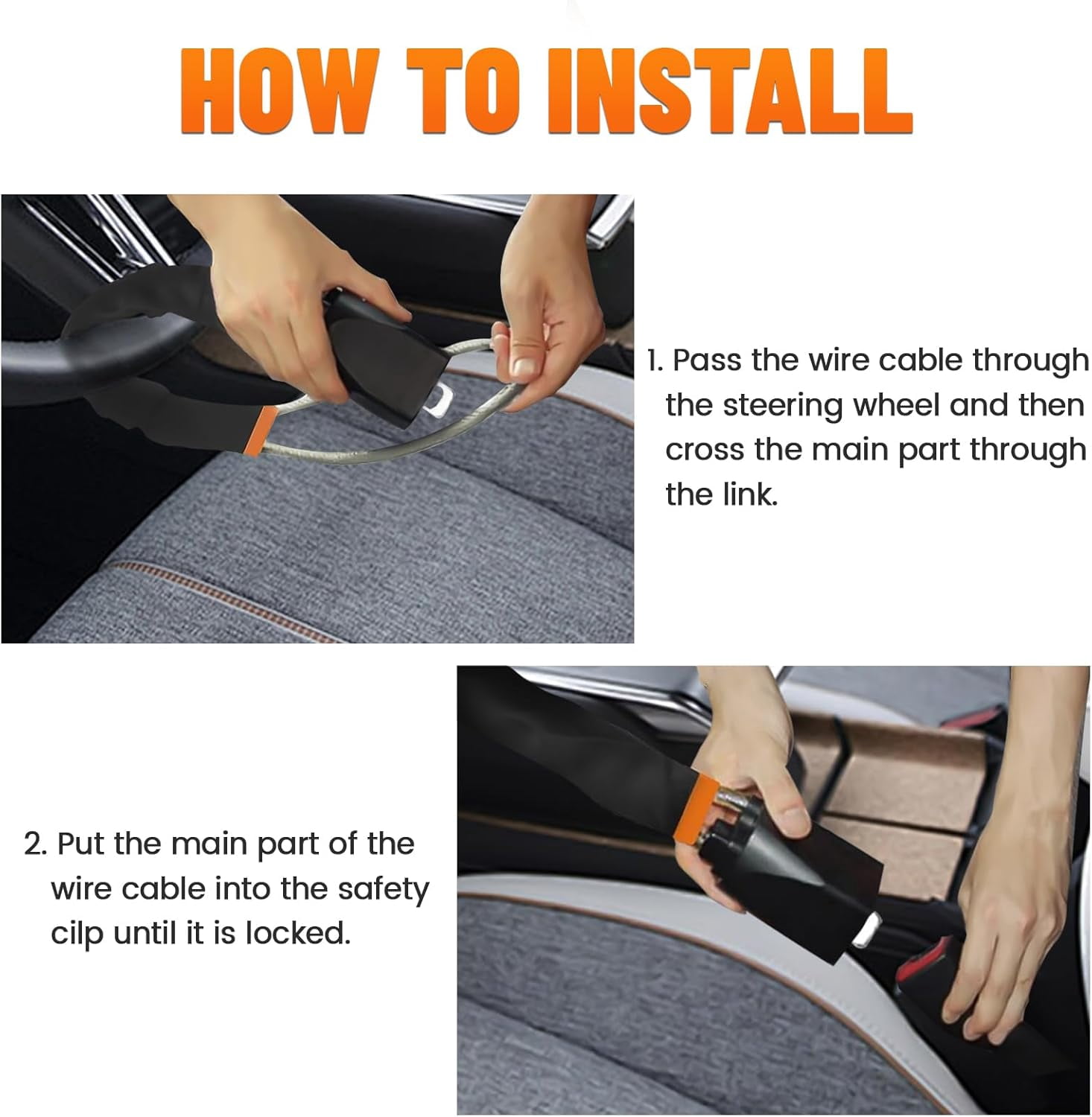 HOW TO INSTALL

1. Pass the wire cable through the steering wheel and then cross the main part through the link.

2. Put the main part of the wire cable into the safety cilp until it is locked.