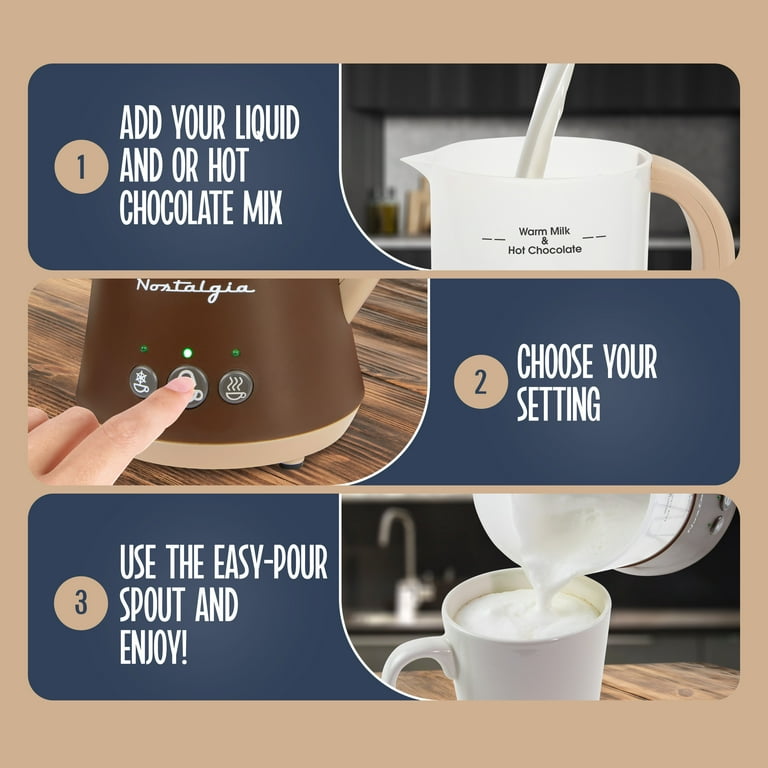 1 ADD YOUR LIQUID AND OR HOT CHOCOLATE MIX

Warm Milk & Hot Chocolate

Nostalgia

2 CHOOSE YOUR SETTING

3 USE THE EASY-POUR SPOUT AND ENJOY!