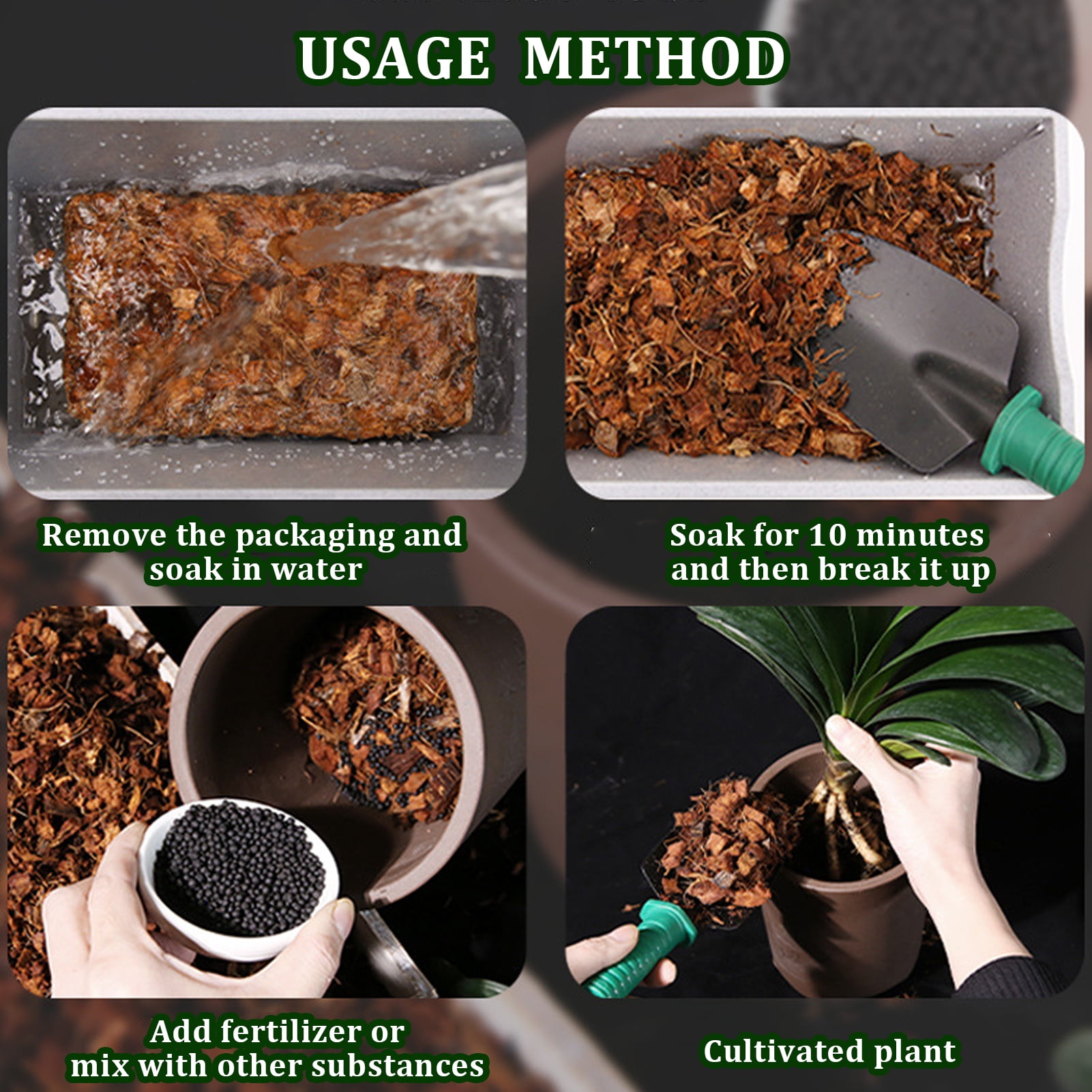 USAGE METHOD

Remove the packaging and soak in water

Soak for 10 minutes and then break it up

Add fertilizer or mix with other substances

Cultivated plant