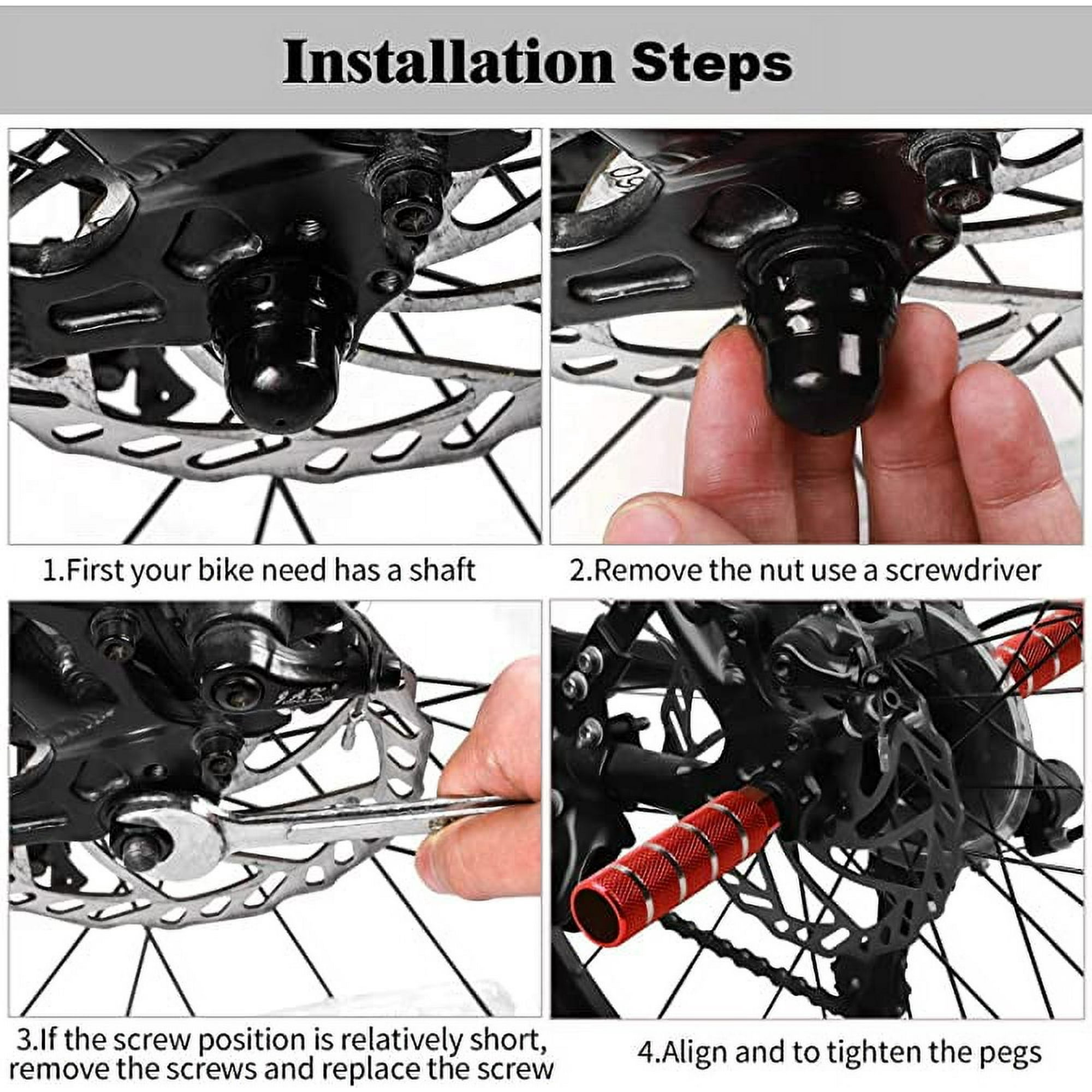 Installation Steps

1.First your bike need has a shaft

2.Remove the nut use a screwdriver

3.If the screw position is relatively short, remove the screws and replace the screw

4.Align and to tighten the pegs