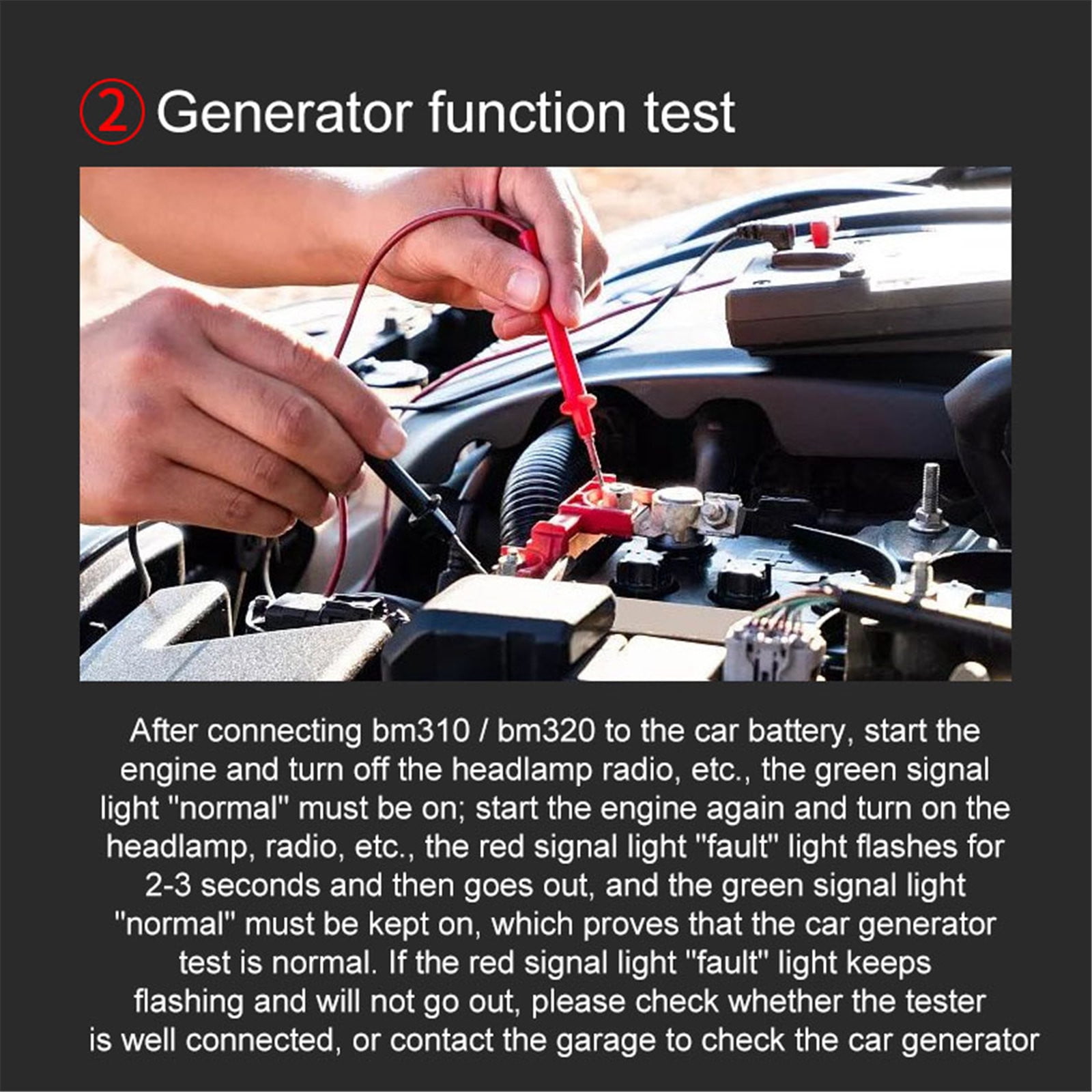 ② Generator function test

After connecting bm310 / bm320 to the car battery, start the engine and turn off the headlamp radio, etc., the green signal light "normal" must be on; start the engine again and turn on the headlamp, radio, etc., the red signal light "fault" light flashes for 2-3 seconds and then goes out, and the green signal light "normal" must be kept on, which proves that the car generator test is normal. If the red signal light "fault" light keeps flashing and will not go out, please check whether the tester is well connected, or contact the garage to check the car generator