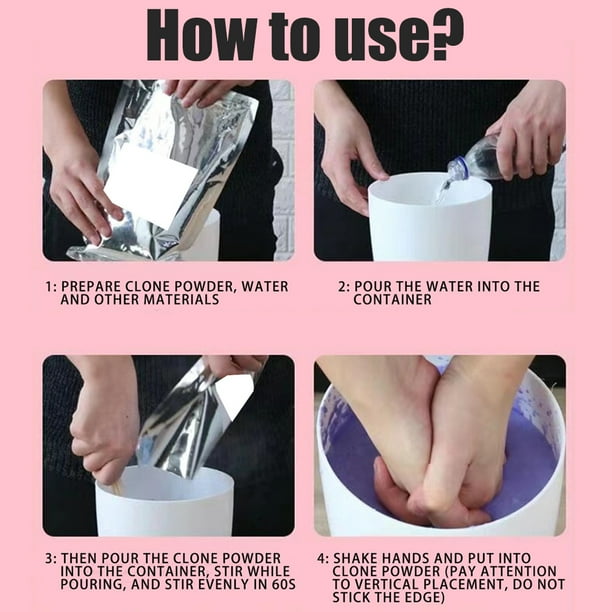 How to use?

1: PREPARE CLONE POWDER, WATER AND OTHER MATERIALS

2: POUR THE WATER INTO THE CONTAINER

3: THEN POUR THE CLONE POWDER INTO THE CONTAINER, STIR WHILE POURING, AND STIR EVENLY IN 60S

4: SHAKE HANDS AND PUT INTO CLONE POWDER (PAY ATTENTION TO VERTICAL PLACEMENT, DO NOT STICK THE EDGE)