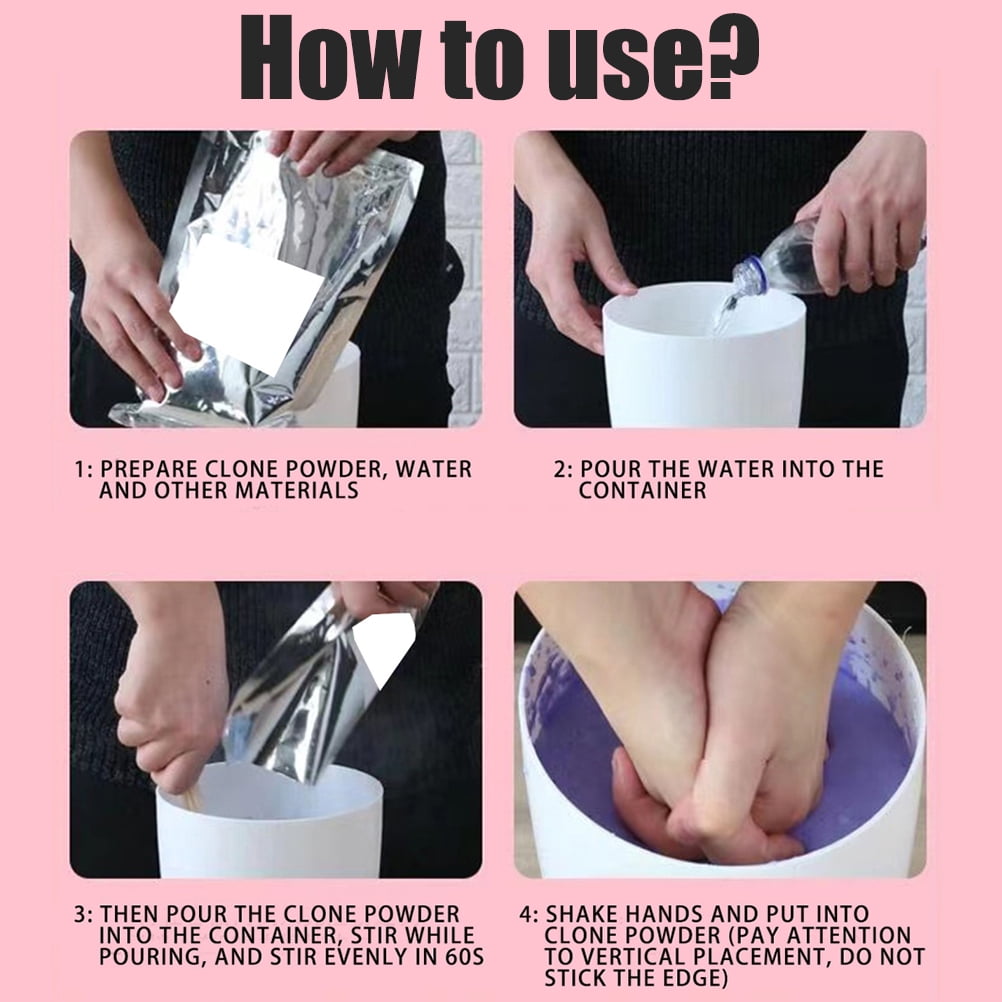 How to use?

1: PREPARE CLONE POWDER, WATER AND OTHER MATERIALS

2: POUR THE WATER INTO THE CONTAINER

3: THEN POUR THE CLONE POWDER INTO THE CONTAINER, STIR WHILE POURING, AND STIR EVENLY IN 60S

4: SHAKE HANDS AND PUT INTO CLONE POWDER (PAY ATTENTION TO VERTICAL PLACEMENT, DO NOT STICK THE EDGE)