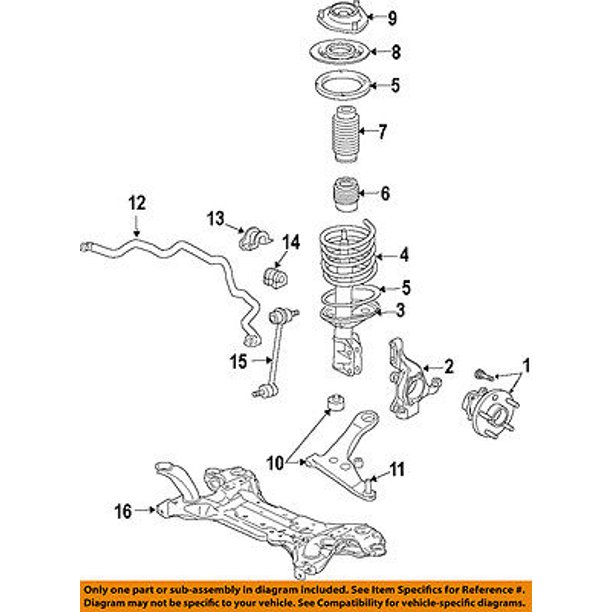 9
8
5
7
6
12
13
14
4
5
3
15
2
1
10
11
16

Only one part or sub-assembly in diagram included. See Item Specifics for Reference #.
Diagram may not be specific to your vehicle. See Compatibility for vehicle-specific diagrams.