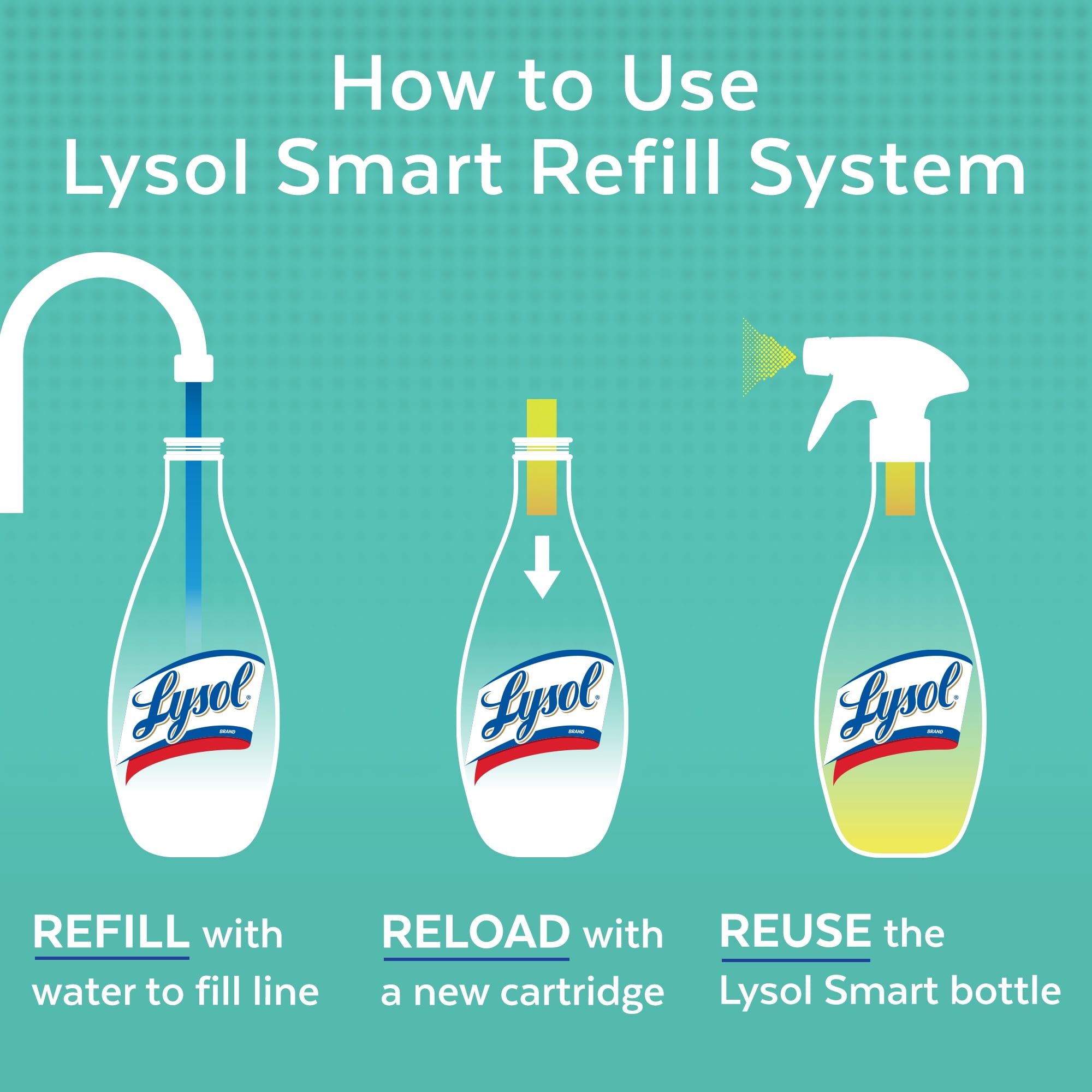 How to Use
Lysol Smart Refill System

Lysol® BRAND

Lysol® BRAND

Lysol® BRAND

REFILL with water to fill line

RELOAD with a new cartridge

REUSE the Lysol Smart bottle