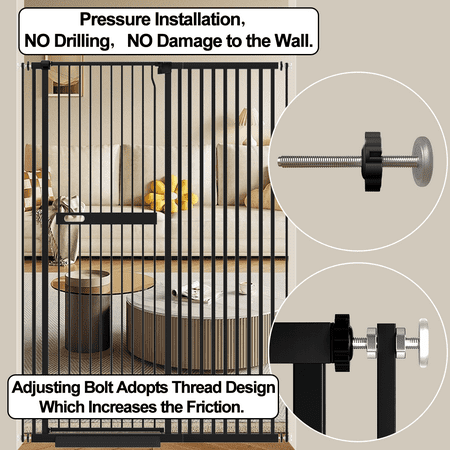 Pressure Installation,
NO Drilling, NO Damage to the Wall.

Adjusting Bolt Adopts Thread Design
Which Increases the Friction.